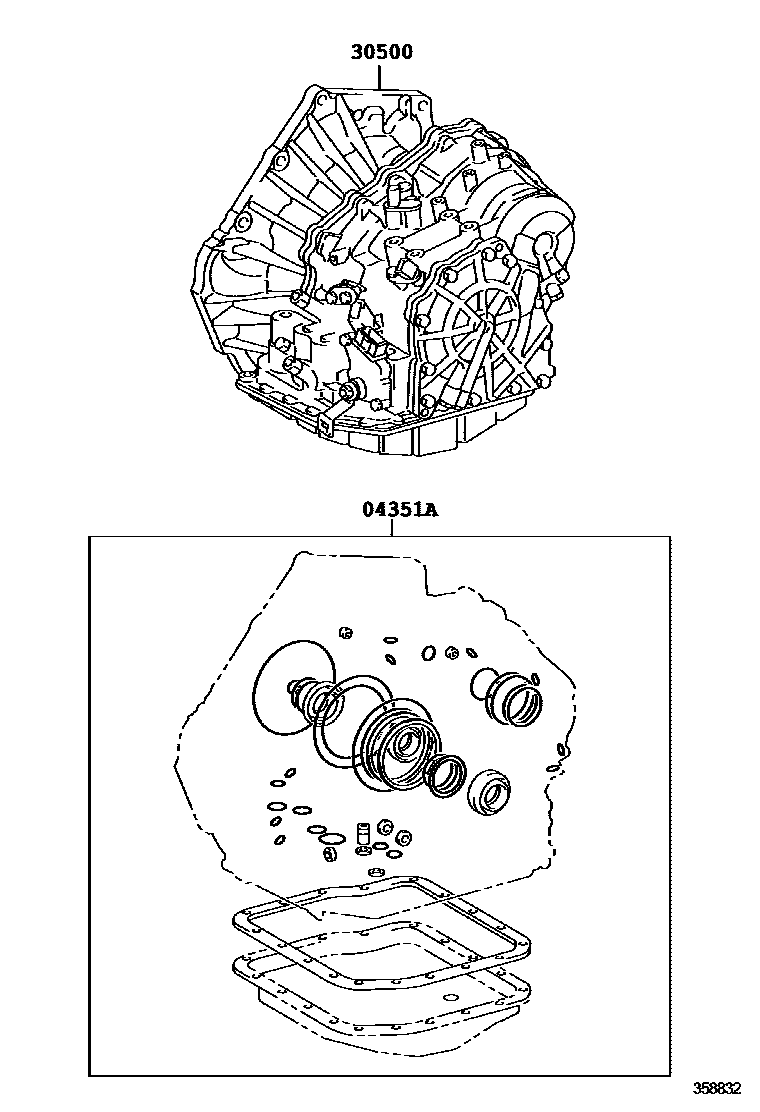 30500

04351A

358832