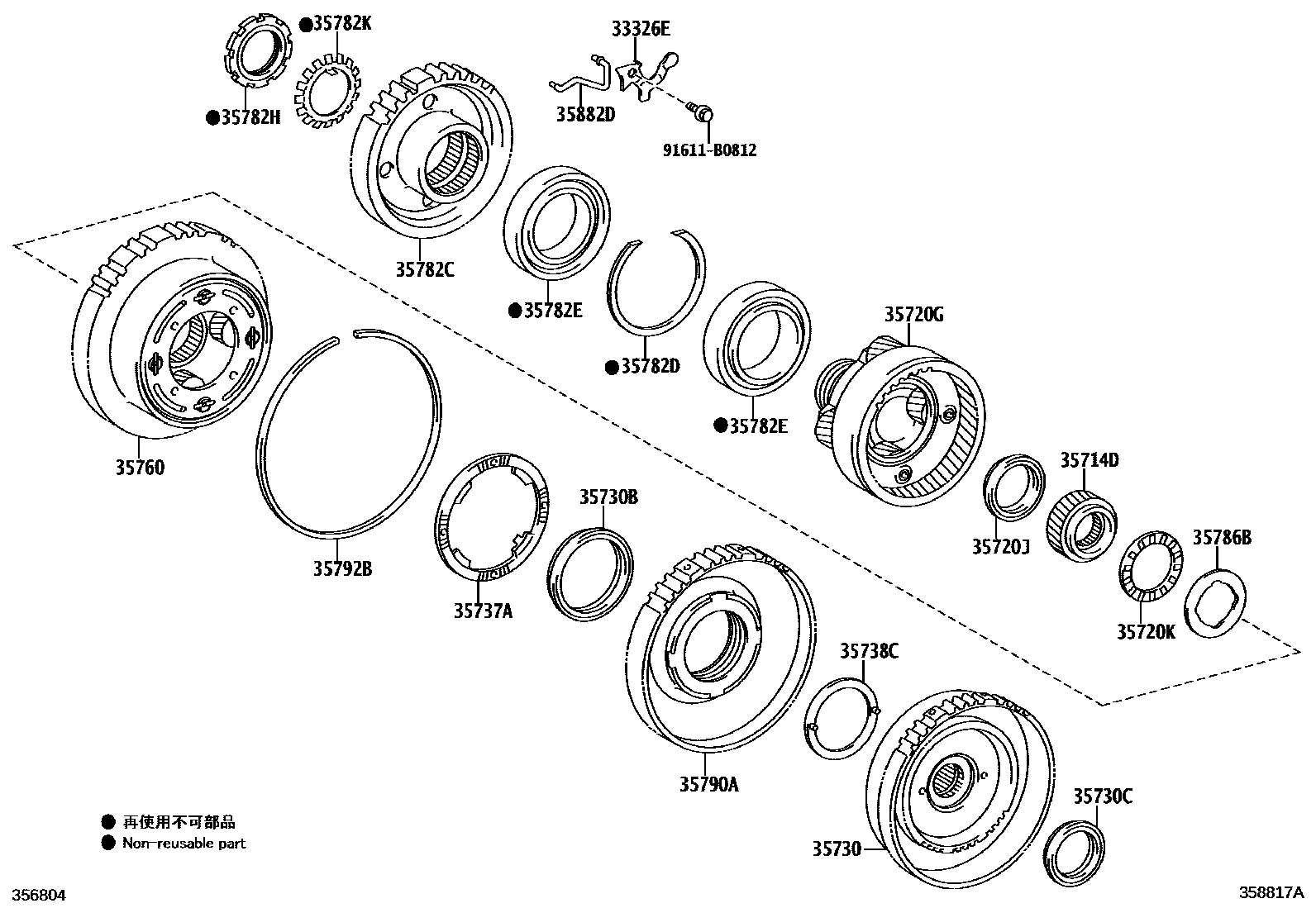 ●35782K
33326E
●35782H
35882D
91611-B0812
35782C
●35782E
●35782D
35720G
●35782E
35760
35714D
35730B
35720J
35786B
35792B
35737A
35720K
35738C
35790A
35730C
35730
● 再使用不可部品
● Non-reusable part
356804
358817A