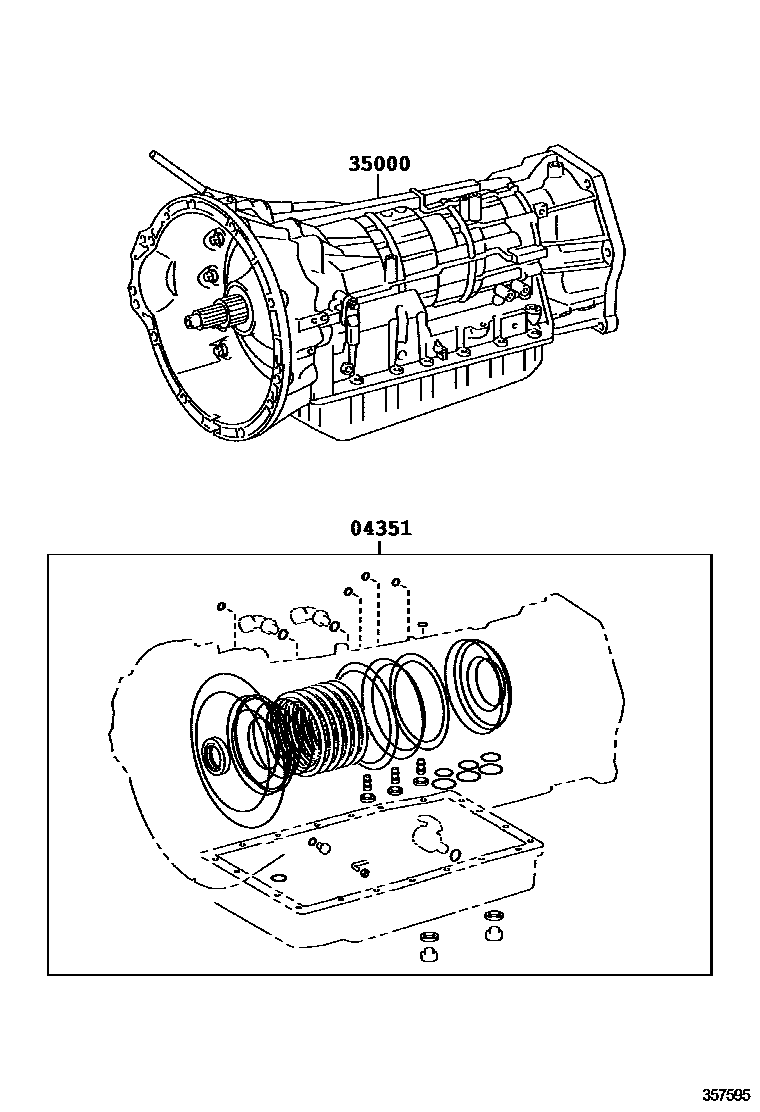 35000

04351

357595