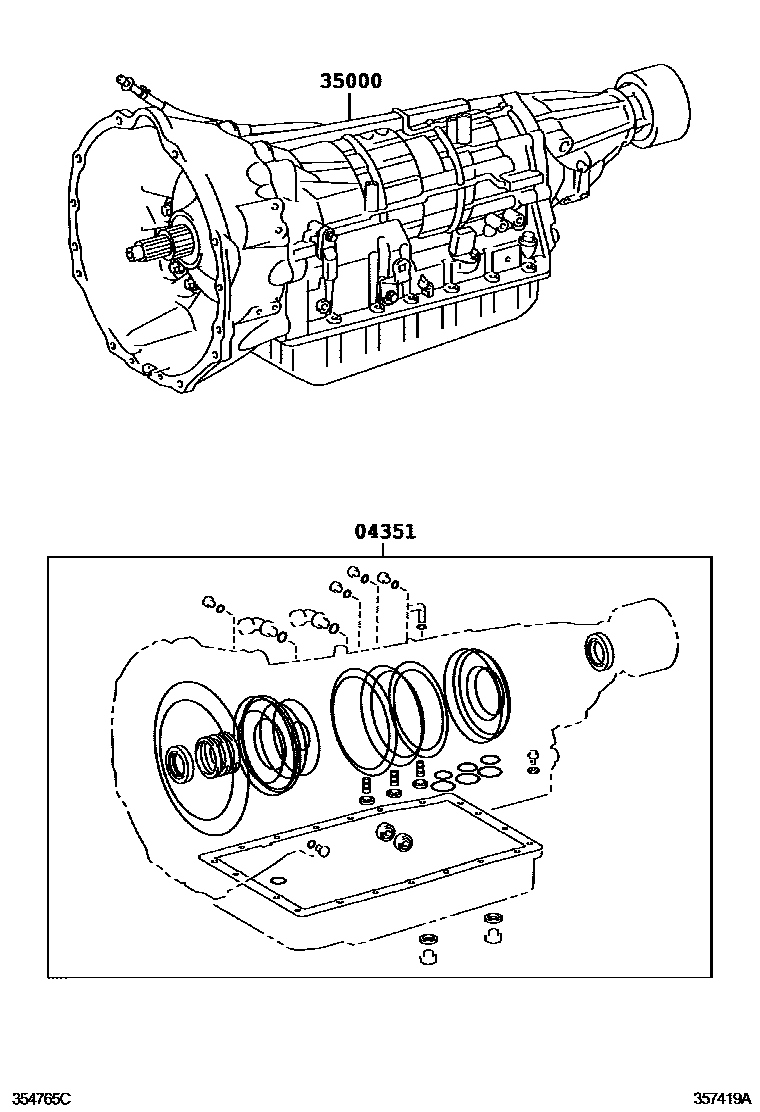 35000

04351

354765C

357419A