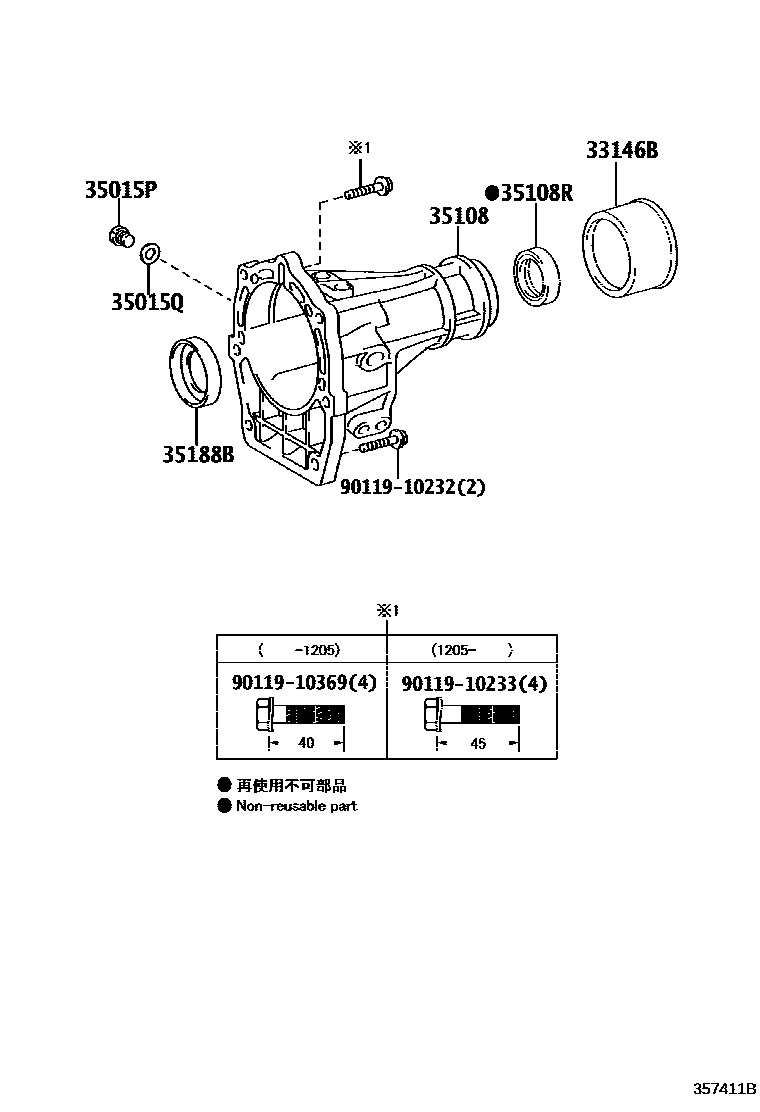 ※1

33146B

35015P

●35108R

35108

35015Q

35188B

90119-10232(2)

※1

| (　　-1205) | (1205-　　) |
|---|---|
| 90119-10369(4) | 90119-10233(4) |
| 40 | 45 |

● 再使用不可部品
● Non-reusable part

357411B