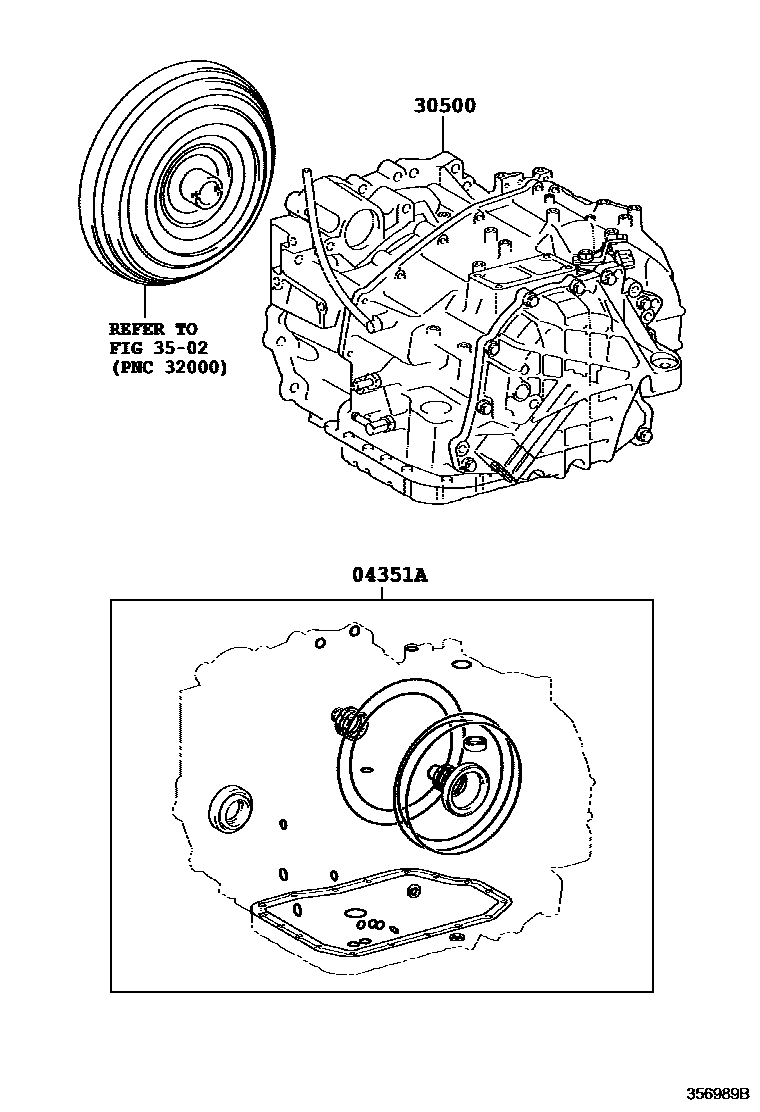 30500

REFER TO
FIG 35-02
(PNC 32000)

04351A

356989B