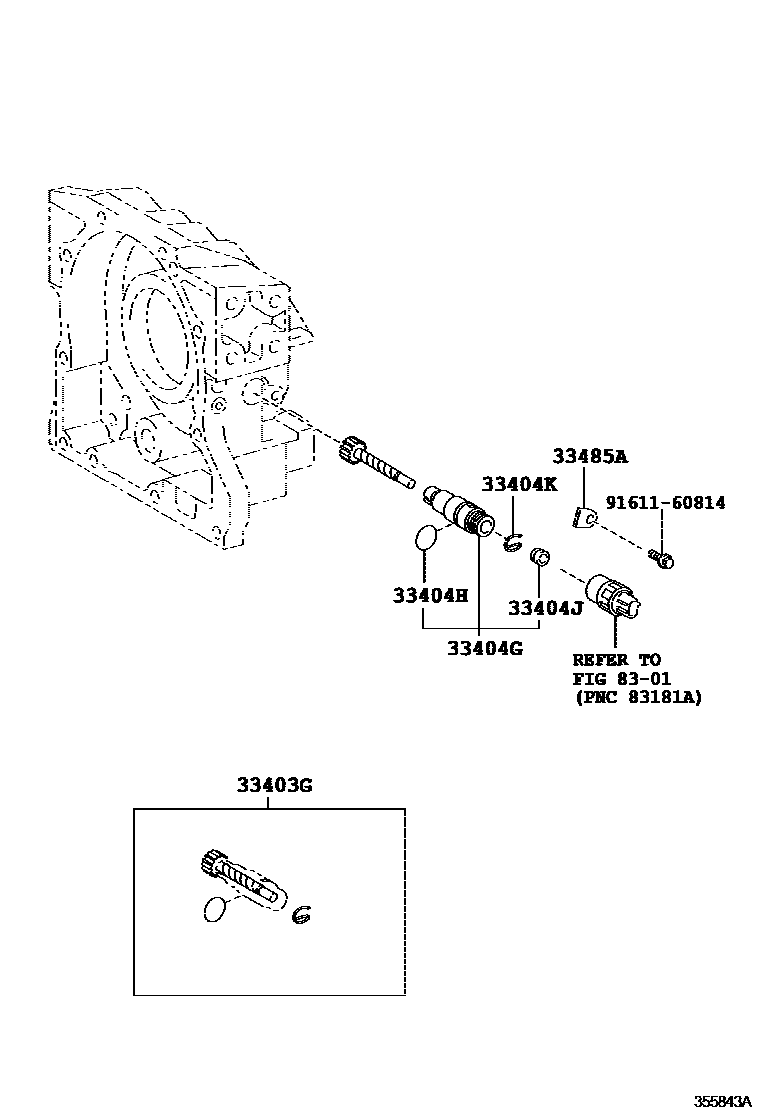 33485A

33404K

91611-60814

33404H

33404J

33404G

REFER TO
FIG 83-01
(PNC 83181A)

33403G

355843A