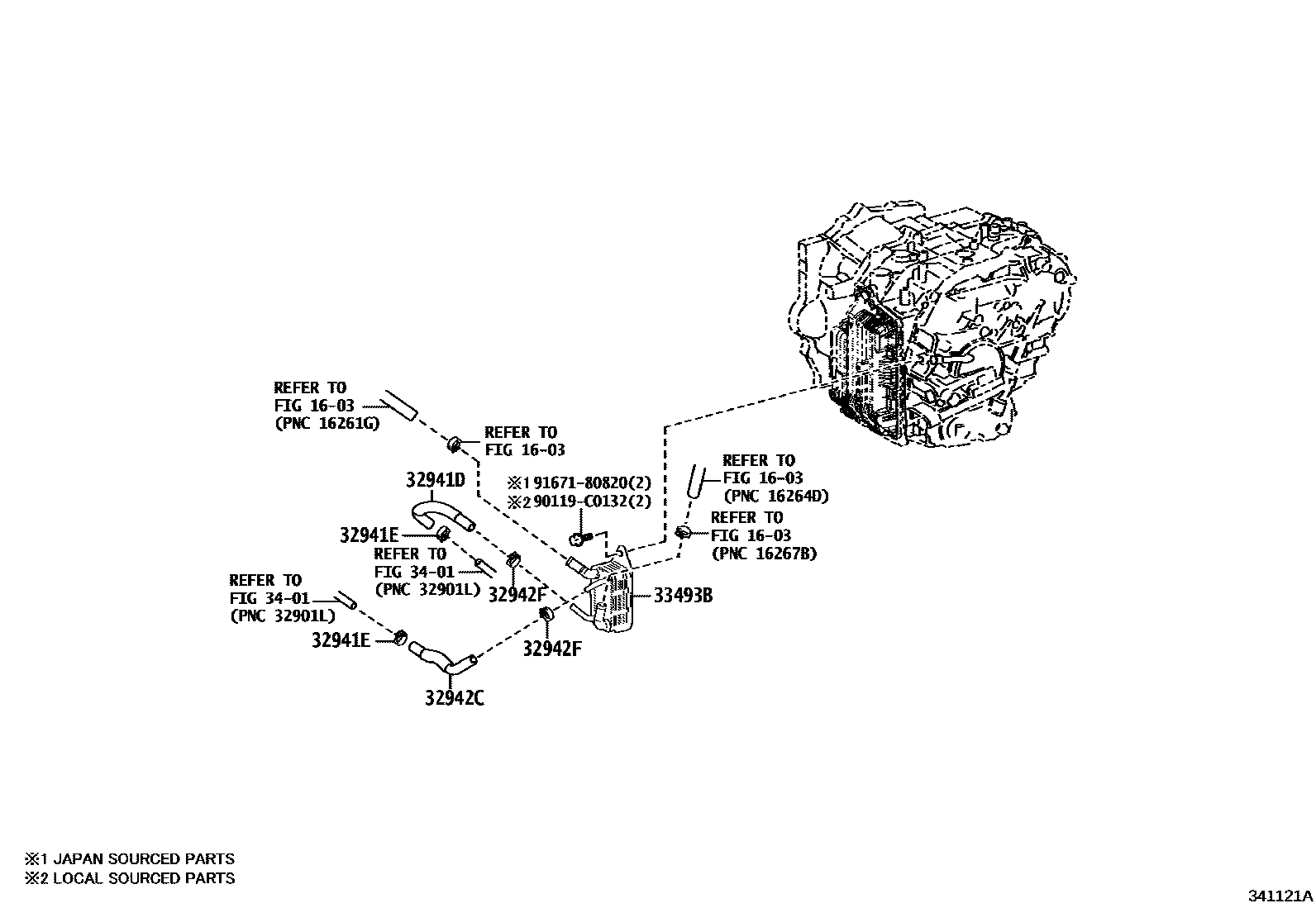 REFER TO
FIG 16-03
(PNC 16261G)

REFER TO
FIG 16-03

32941D

※1 91671-80820(2)
※2 90119-C0132(2)

REFER TO
FIG 16-03
(PNC 16264D)

REFER TO
FIG 16-03
(PNC 16267B)

32941E

REFER TO
FIG 34-01
(PNC 32901L)

32942F

33493B

REFER TO
FIG 34-01
(PNC 32901L)

32941E

32942F

32942C

※1 JAPAN SOURCED PARTS
※2 LOCAL SOURCED PARTS

341121A