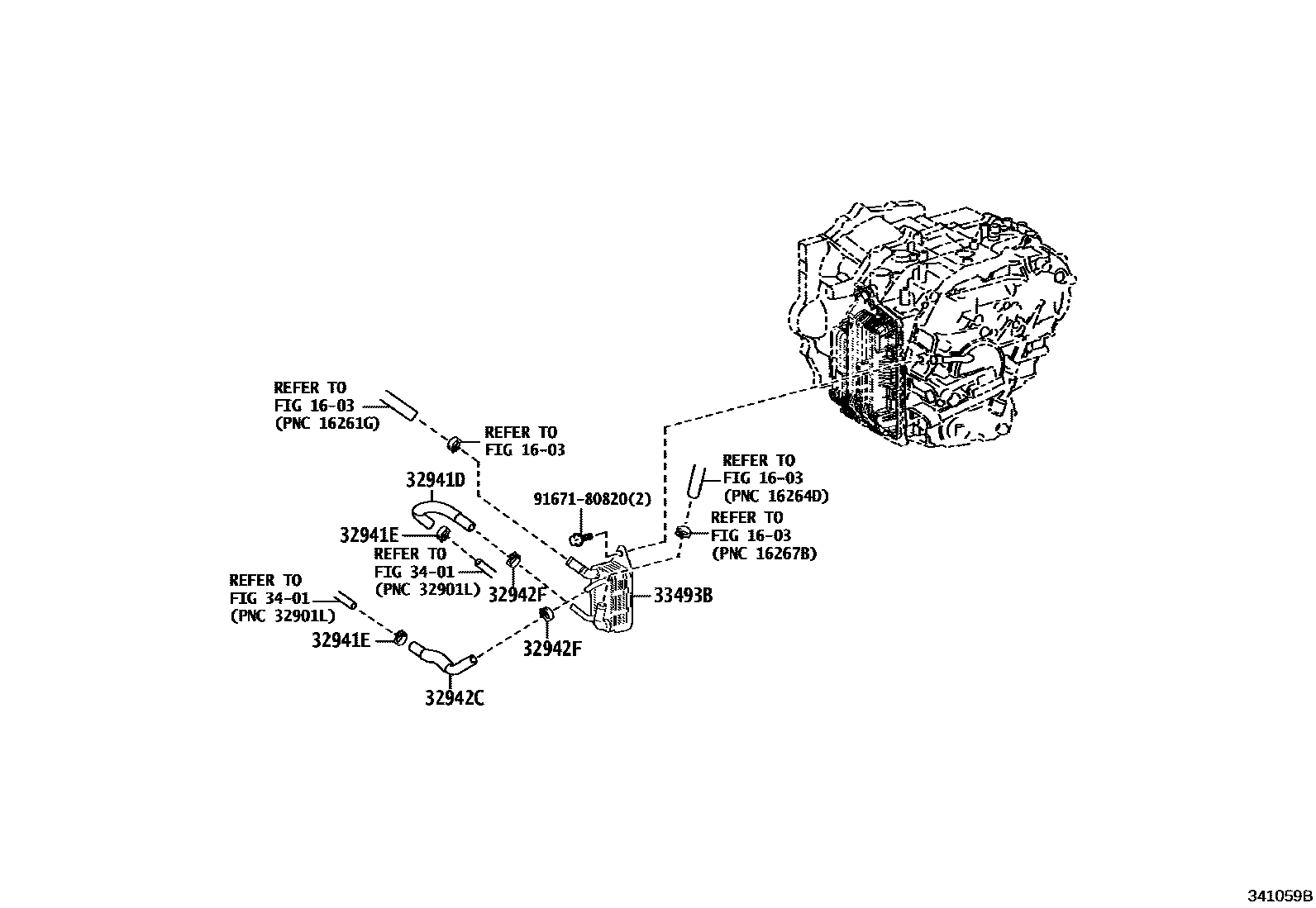 REFER TO
FIG 16-03
(PNC 16261G)

REFER TO
FIG 16-03

32941D

91671-80820(2)

REFER TO
FIG 16-03
(PNC 16264D)

REFER TO
FIG 16-03
(PNC 16267B)

32941E

REFER TO
FIG 34-01
(PNC 32901L)

32942F

33493B

REFER TO
FIG 34-01
(PNC 32901L)

32941E

32942F

32942C

341059B