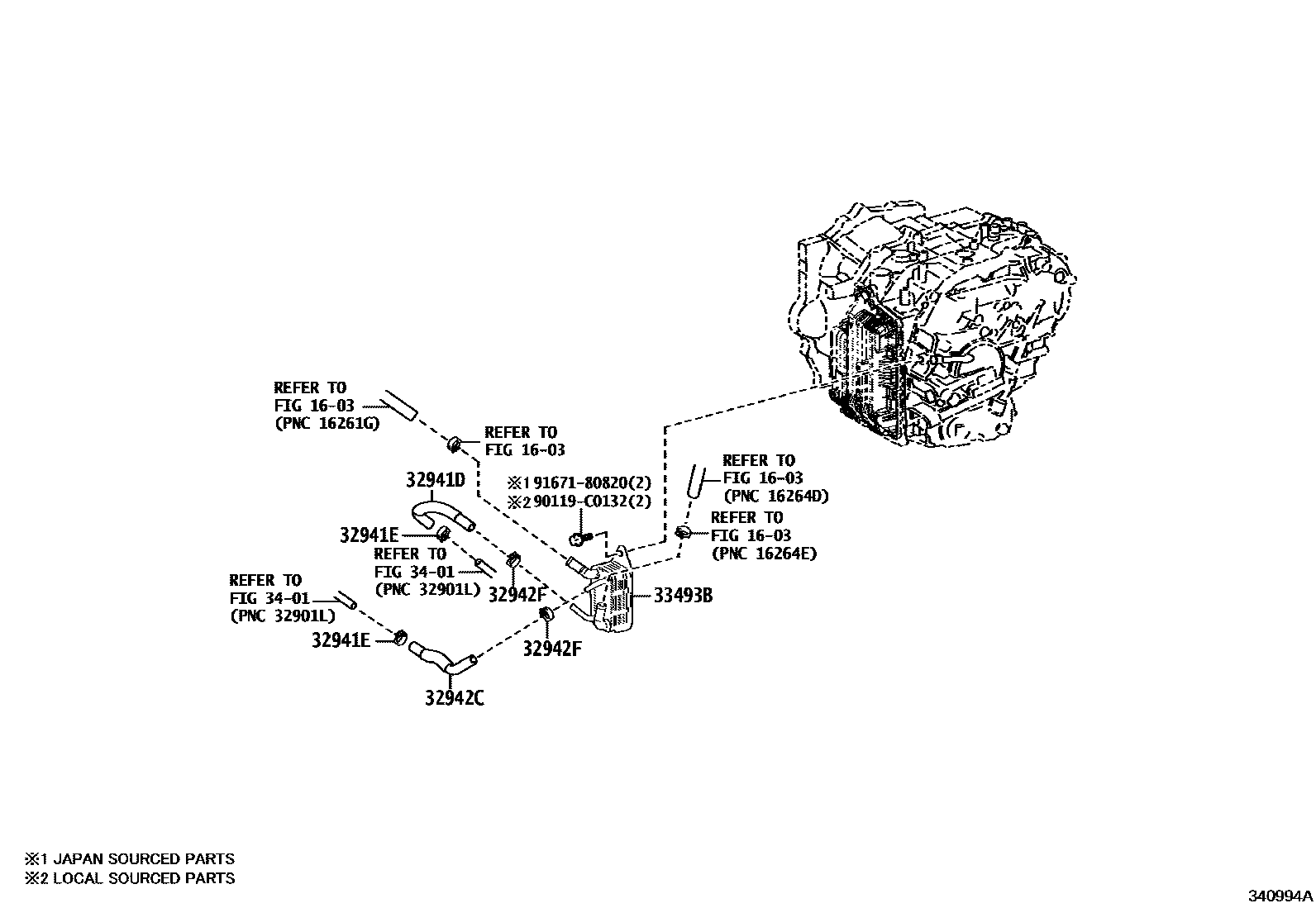 REFER TO
FIG 16-03
(PNC 16261G)

REFER TO
FIG 16-03

32941D

※1 91671-80820(2)
※2 90119-C0132(2)

REFER TO
FIG 16-03
(PNC 16264D)

REFER TO
FIG 16-03
(PNC 16264E)

32941E

REFER TO
FIG 34-01
(PNC 32901L)

32942F

33493B

REFER TO
FIG 34-01
(PNC 32901L)

32941E

32942F

32942C

※1 JAPAN SOURCED PARTS
※2 LOCAL SOURCED PARTS

340994A