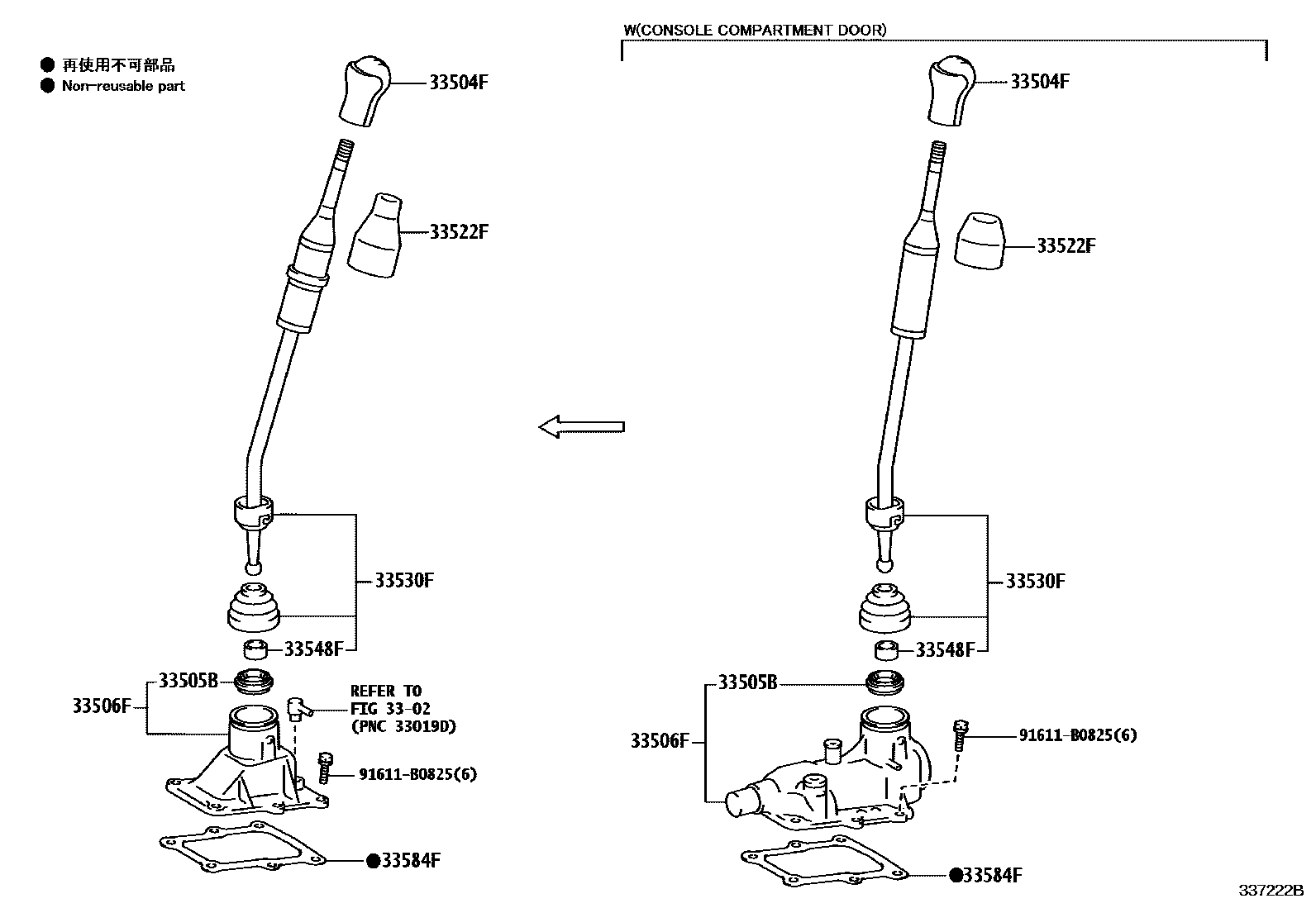 ● 再使用不可部品
● Non-reusable part

33504F
33522F
33530F
33548F
33505B
33506F
REFER TO
FIG 33-02
(PNC 33019D)
91611-B0825(6)
●33584F

W(CONSOLE COMPARTMENT DOOR)

33504F
33522F
33530F
33548F
33505B
33506F
91611-B0825(6)
●33584F

337222B