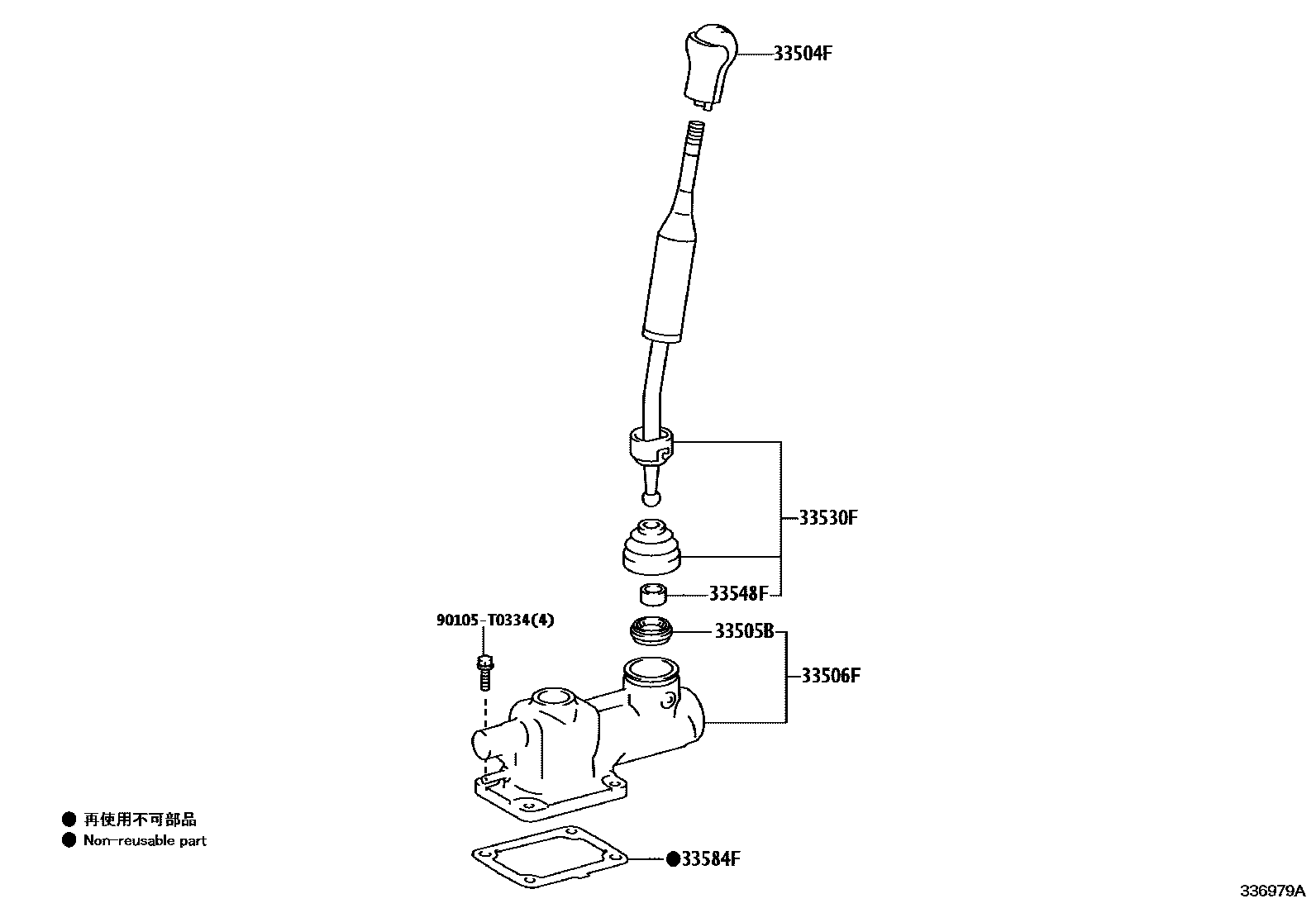 33504F

33530F

33548F

90105-T0334(4)

33505B

33506F

● 再使用不可部品
● Non-reusable part

●33584F

336979A