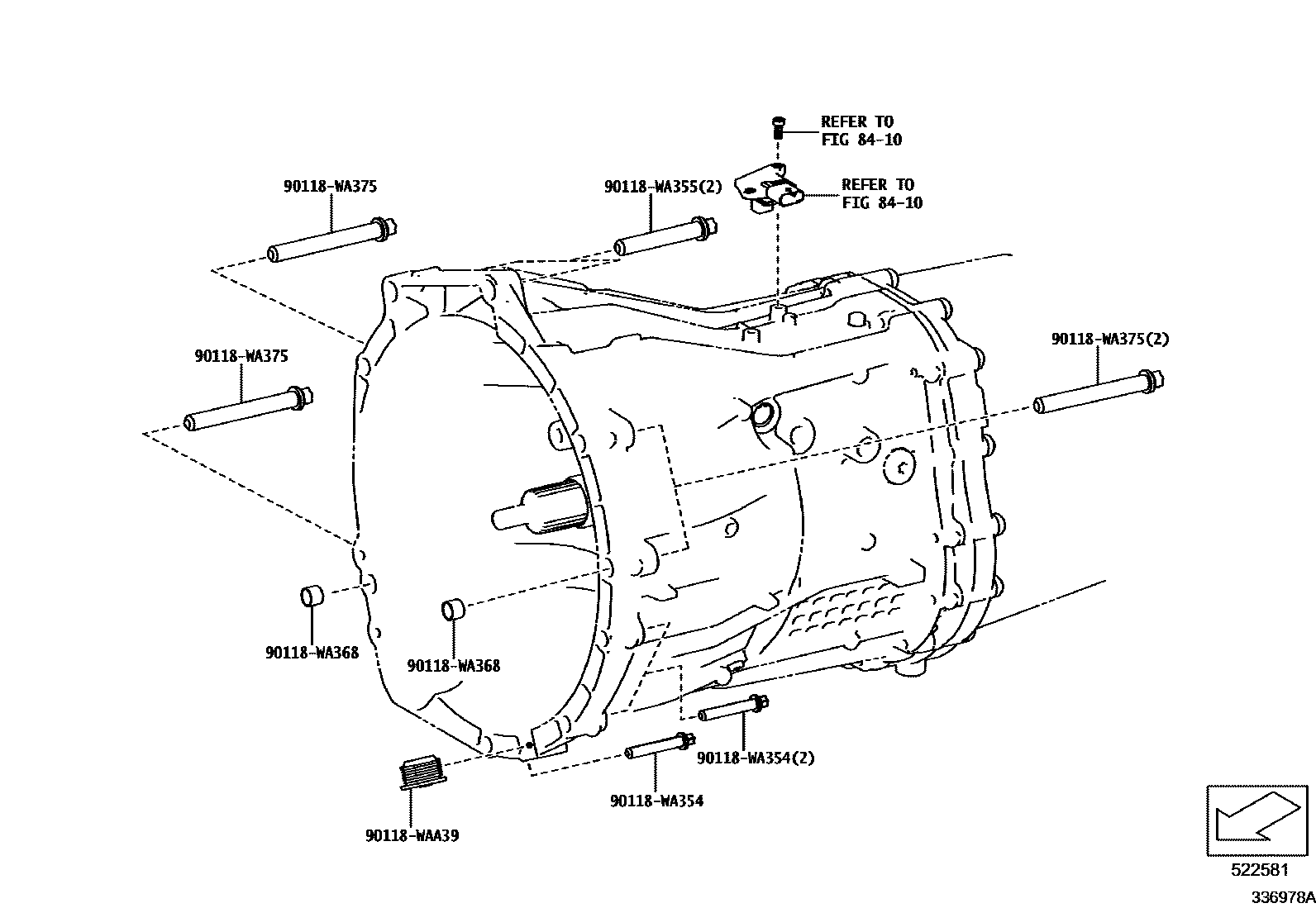 REFER TO
FIG 84-10

REFER TO
FIG 84-10

90118-WA375

90118-WA355(2)

90118-WA375

90118-WA375(2)

90118-WA368

90118-WA368

90118-WA354(2)

90118-WA354

90118-WAA39

522581

336978A