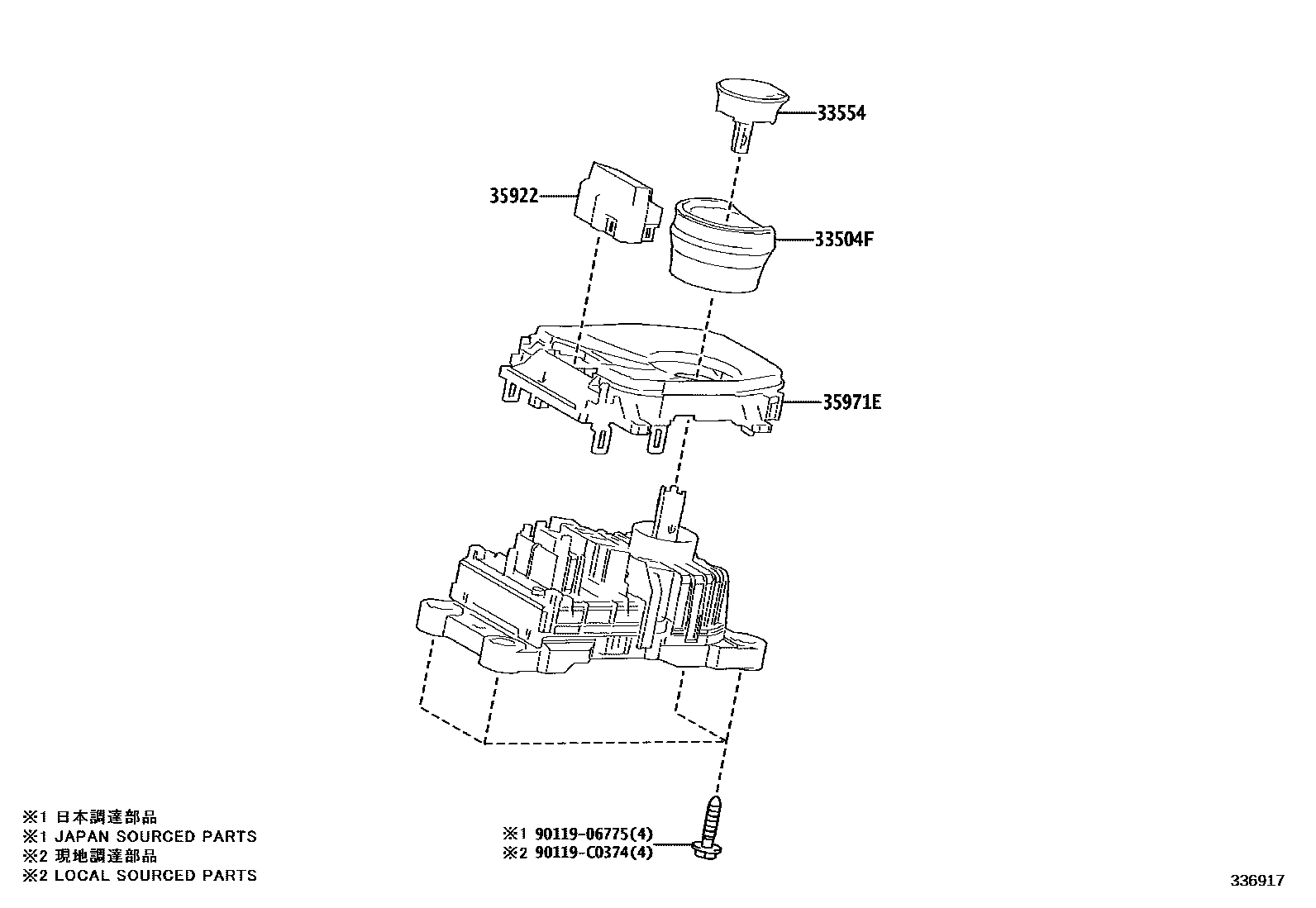 33554

35922

33504F

35971E

※1 日本調達部品
※1 JAPAN SOURCED PARTS
※2 現地調達部品
※2 LOCAL SOURCED PARTS

※1 90119-06775(4)
※2 90119-C0374(4)

336917