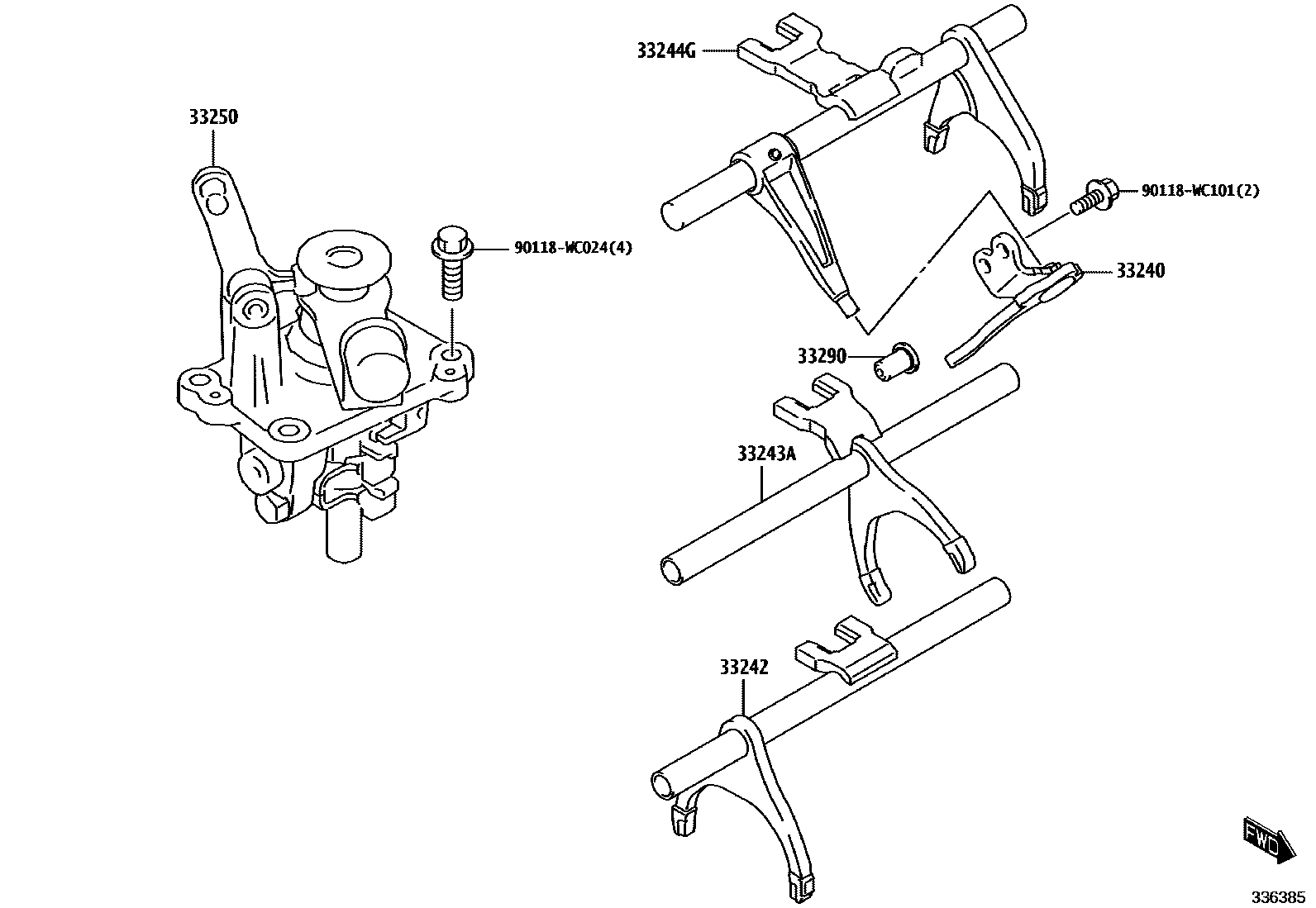 33244G

33250

90118-WC101(2)

90118-WC024(4)

33240

33290

33243A

33242

FWD

336385