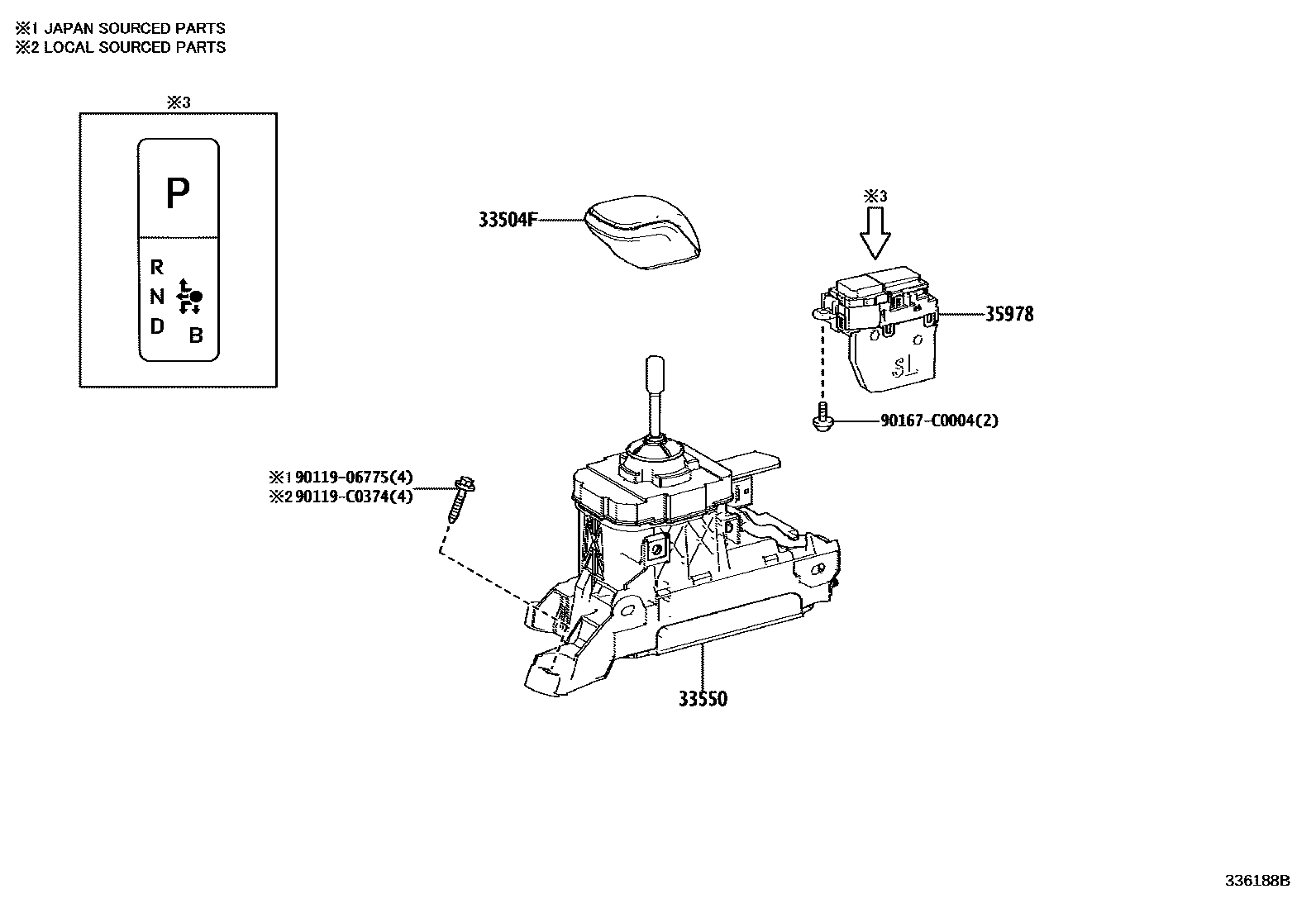 ※1 JAPAN SOURCED PARTS
※2 LOCAL SOURCED PARTS

※3

P

R
N
D
B

33504F

※3

35978

SL

90167-C0004(2)

※1 90119-06775(4)
※2 90119-C0374(4)

33550

336188B