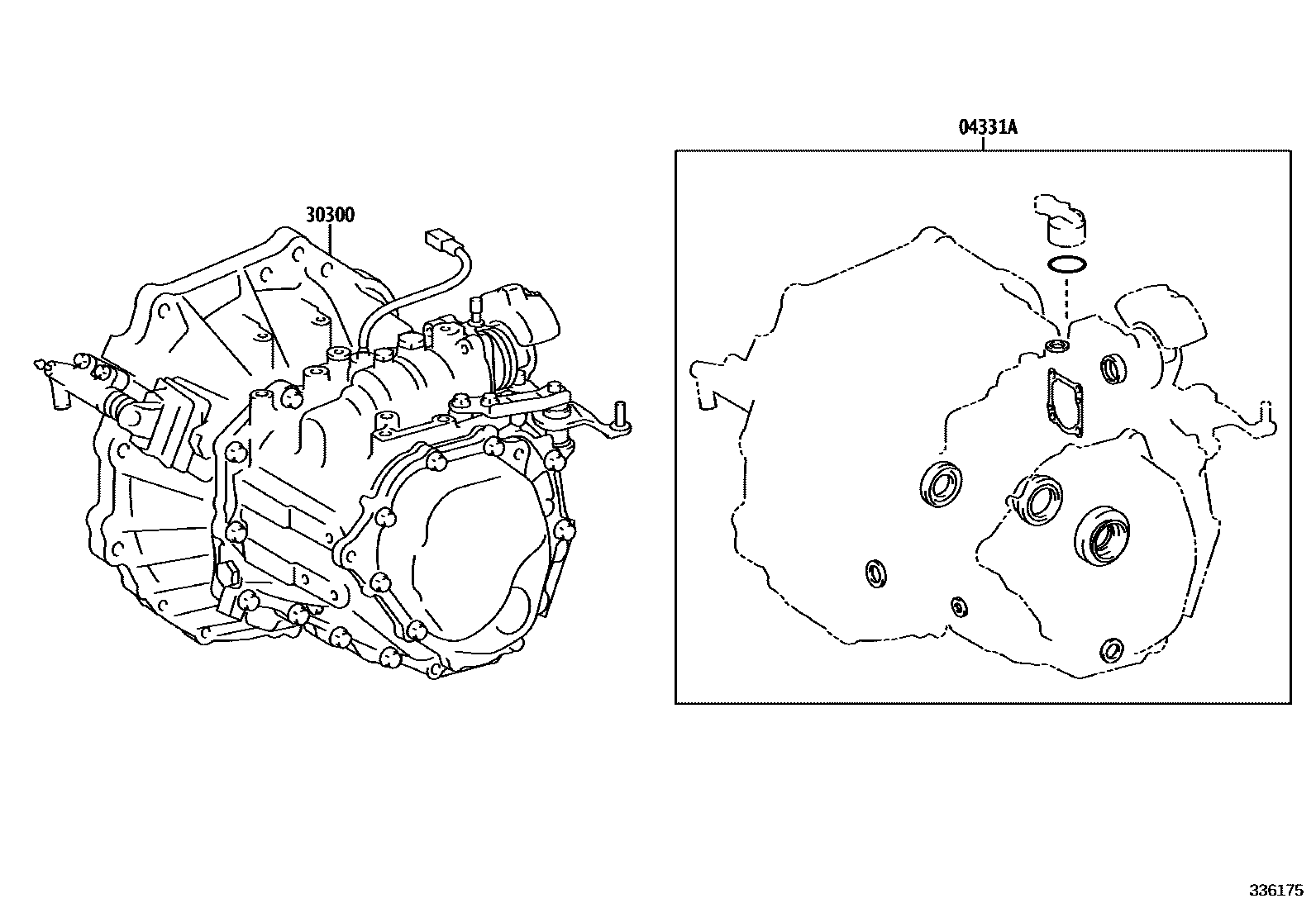 30300

04331A

336175