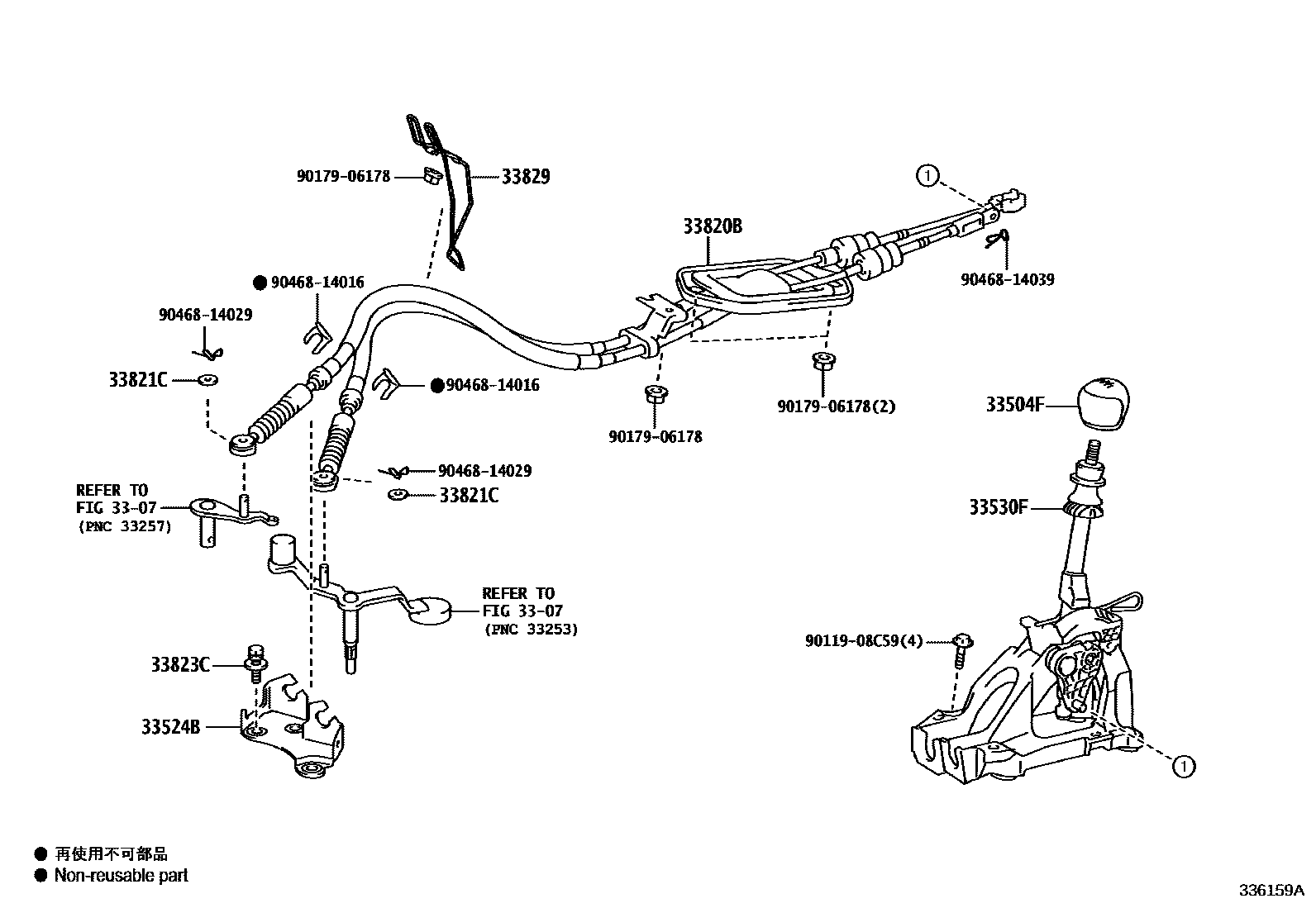 90179-06178
33829
1
33820B
90468-14039
● 90468-14016
90468-14029
33821C
● 90468-14016
90179-06178(2)
90179-06178
33504F
90468-14029
33821C
REFER TO
FIG 33-07
(PNC 33257)
33530F
REFER TO
FIG 33-07
(PNC 33253)
90119-08C59(4)
33823C
33524B
1

● 再使用不可部品
● Non-reusable part
336159A