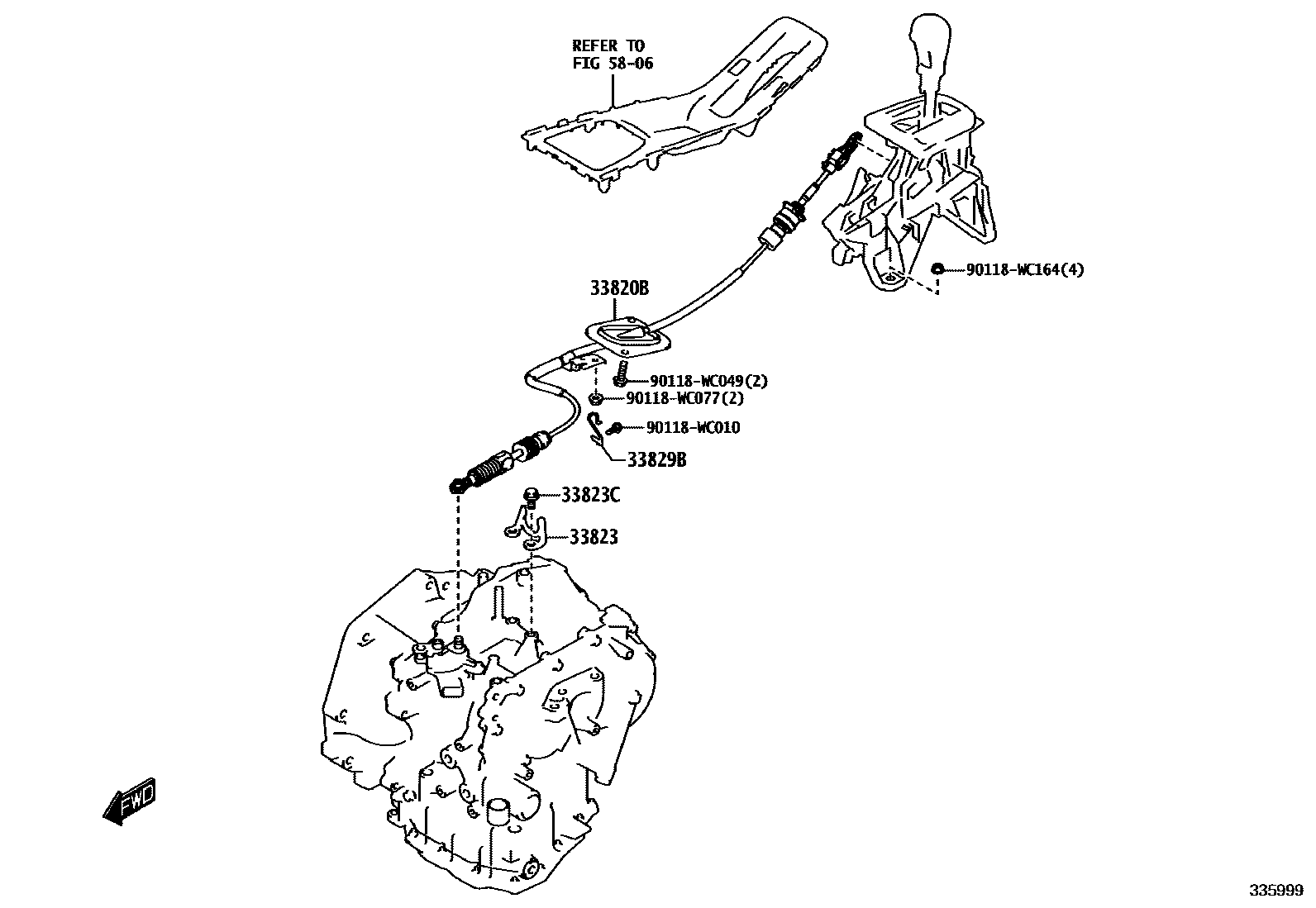 REFER TO
FIG 58-06

90118-WC164(4)

33820B

90118-WC049(2)
90118-WC077(2)
90118-WC010
33829B

33823C
33823

FWD

335999