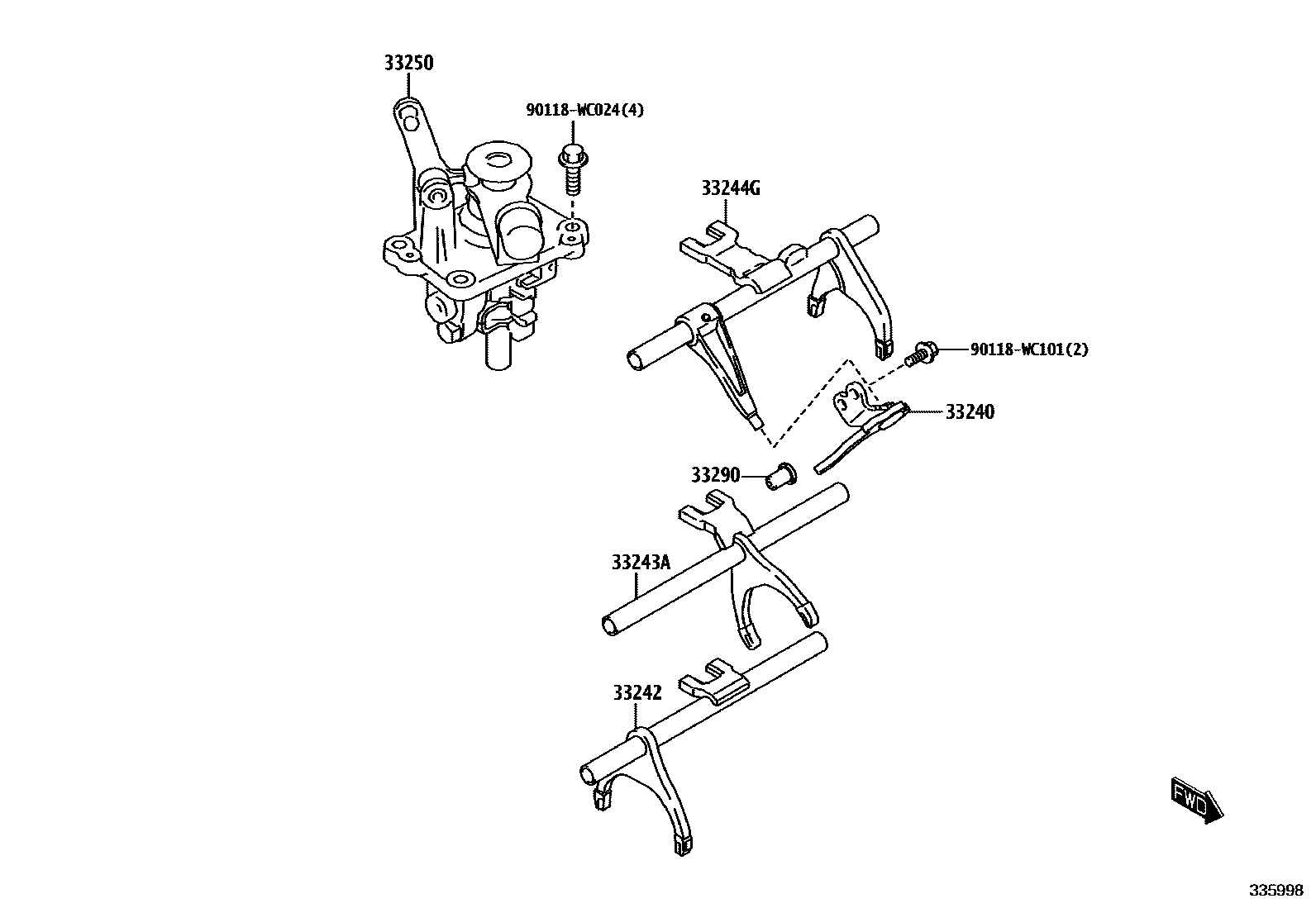 33250

90118-WC024(4)

33244G

90118-WC101(2)

33240

33290

33243A

33242

FWD

335998