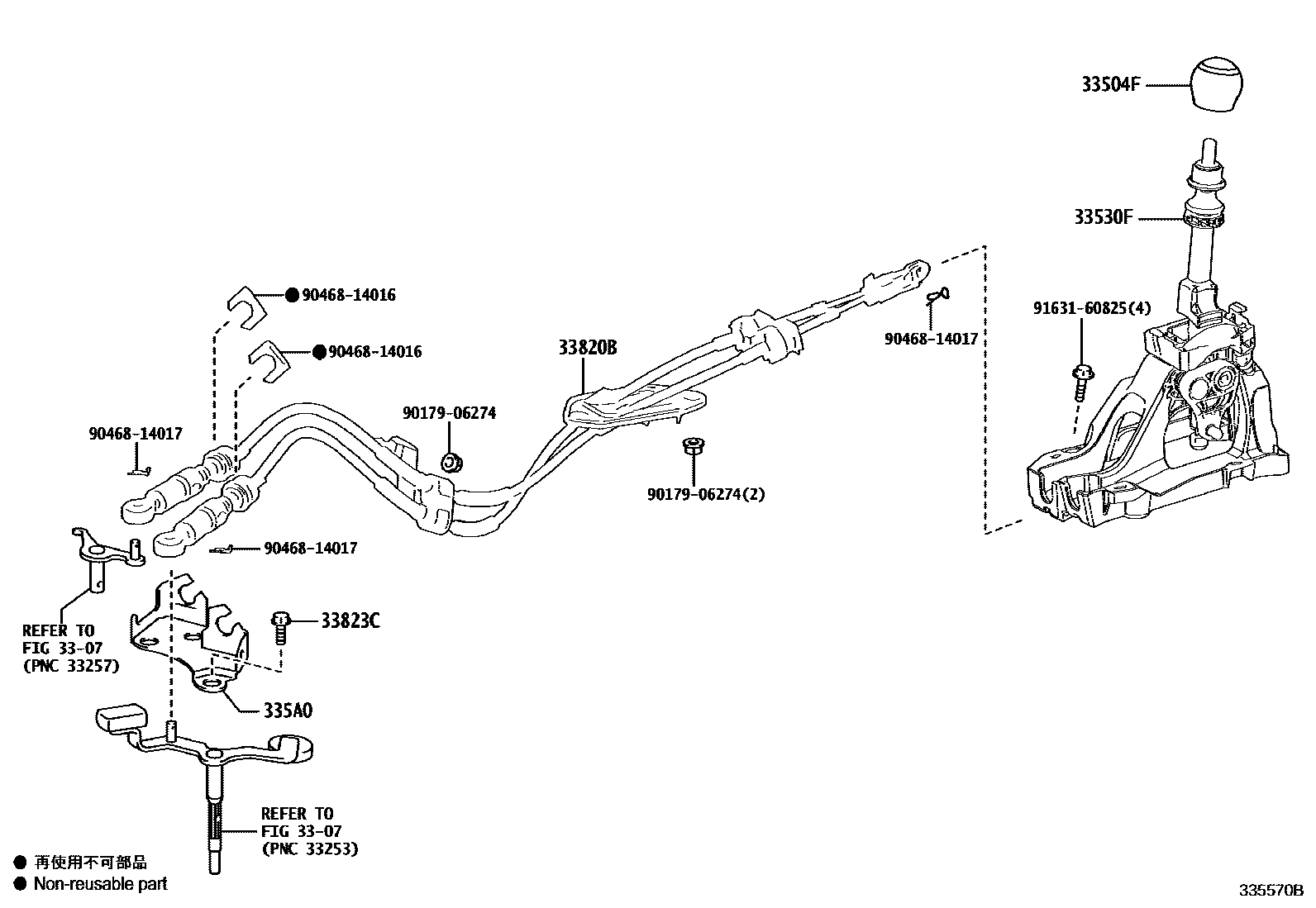 33504F

33530F

91631-60825(4)

● 90468-14016

● 90468-14016

33820B

90468-14017

90179-06274

90468-14017

90179-06274(2)

90468-14017

33823C

REFER TO
FIG 33-07
(PNC 33257)

335A0

REFER TO
FIG 33-07
(PNC 33253)

● 再使用不可部品
● Non-reusable part

335570B