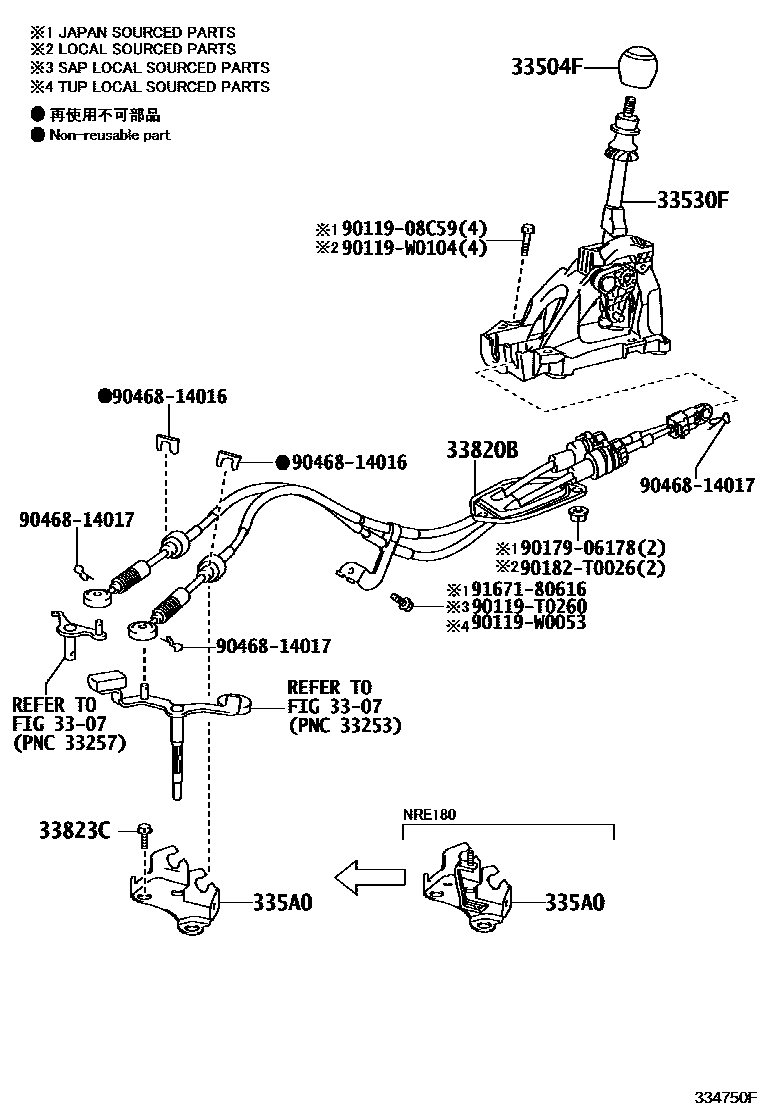 ※1 JAPAN SOURCED PARTS
※2 LOCAL SOURCED PARTS
※3 SAP LOCAL SOURCED PARTS
※4 TUP LOCAL SOURCED PARTS

● 再使用不可部品
● Non-reusable part

33504F

33530F

※1 90119-08C59(4)
※2 90119-W0104(4)

●90468-14016

●90468-14016

33820B

90468-14017

90468-14017

※1 90179-06178(2)
※2 90182-T0026(2)

※1 91671-80616
※3 90119-T0260
※4 90119-W0053

90468-14017

REFER TO
FIG 33-07
(PNC 33257)

REFER TO
FIG 33-07
(PNC 33253)

33823C

NRE180

335A0

335A0

334750F