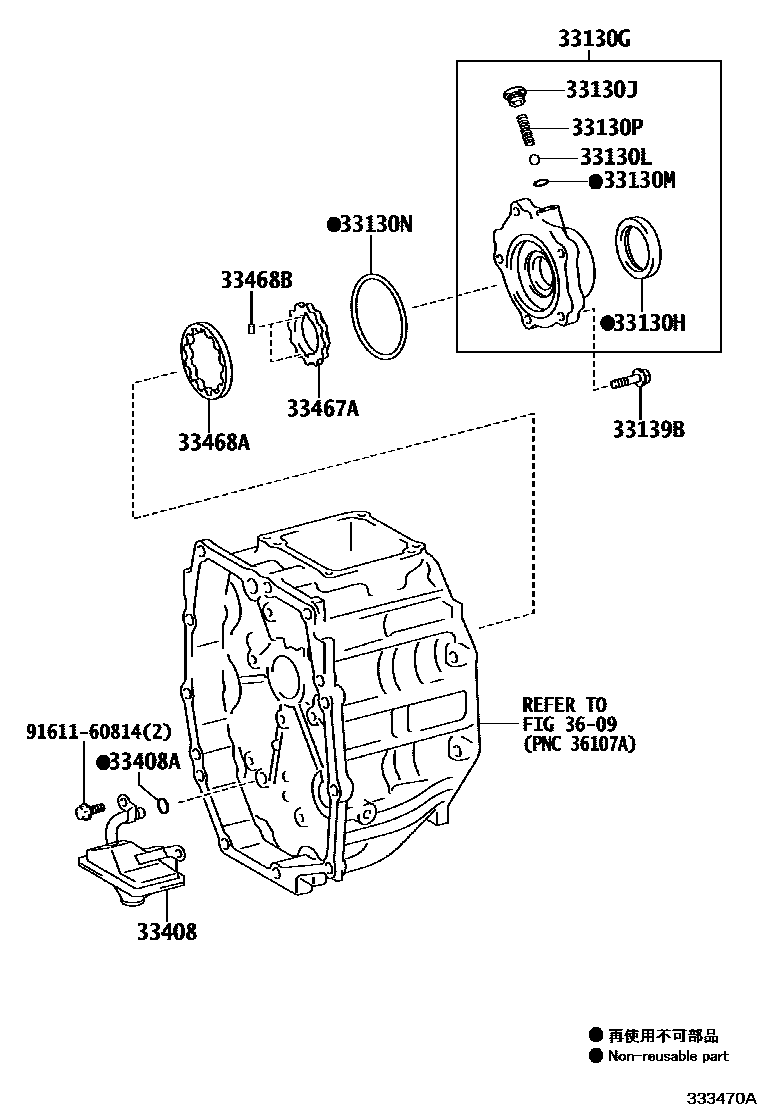 33130G

33130J

33130P

33130L

●33130M

●33130N

33468B

●33130H

33467A

33468A

33139B

REFER TO
FIG 36-09
(PNC 36107A)

91611-60814(2)

●33408A

33408

● 再使用不可部品
● Non-reusable part

333470A