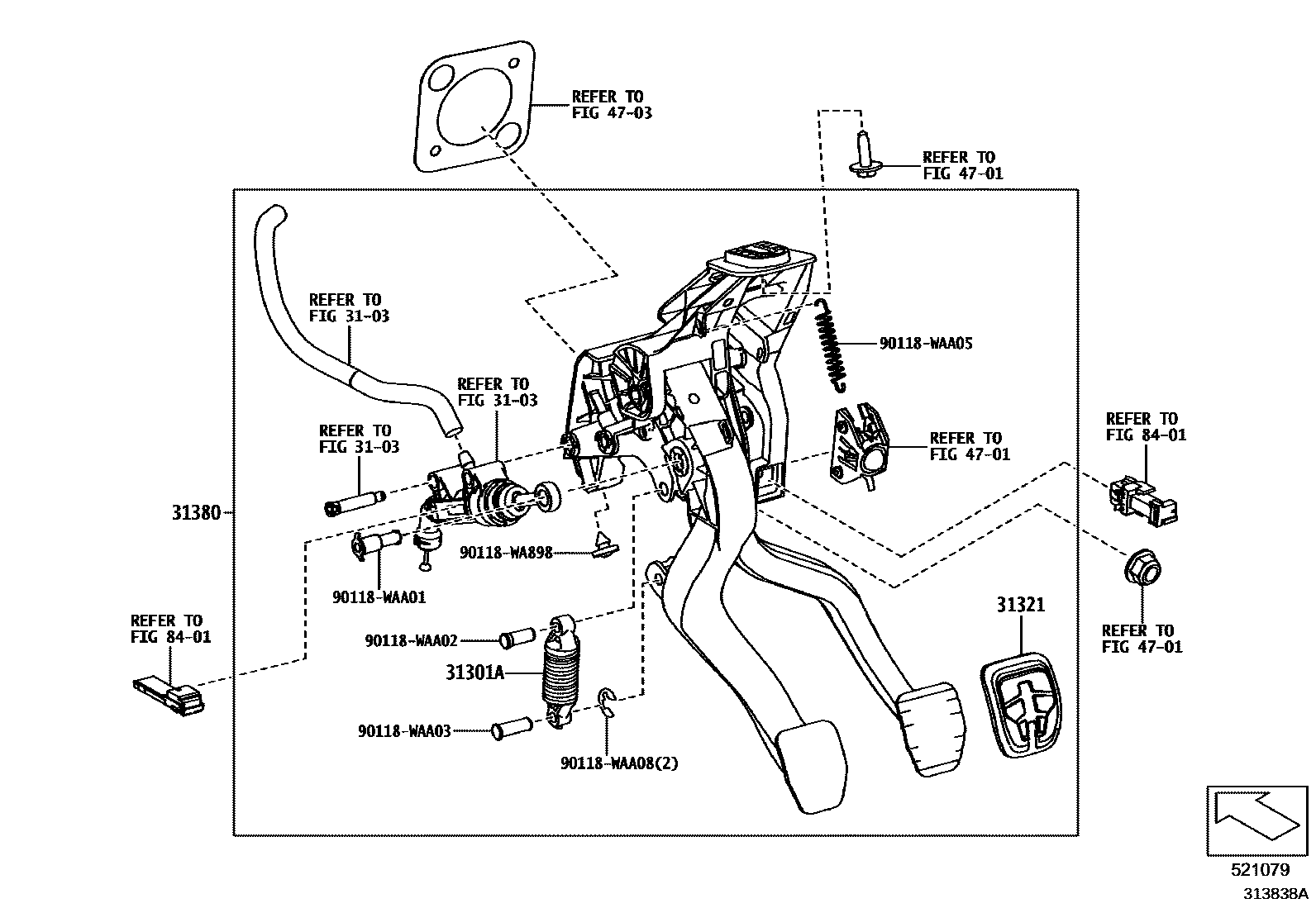 REFER TO
FIG 47-03

REFER TO
FIG 47-01

REFER TO
FIG 31-03

90118-WAA05

REFER TO
FIG 31-03

REFER TO
FIG 31-03

REFER TO
FIG 47-01

REFER TO
FIG 84-01

31380

90118-WA898

90118-WAA01

REFER TO
FIG 84-01

90118-WAA02

31301A

90118-WAA03

90118-WAA08(2)

31321

REFER TO
FIG 47-01

521079

313838A