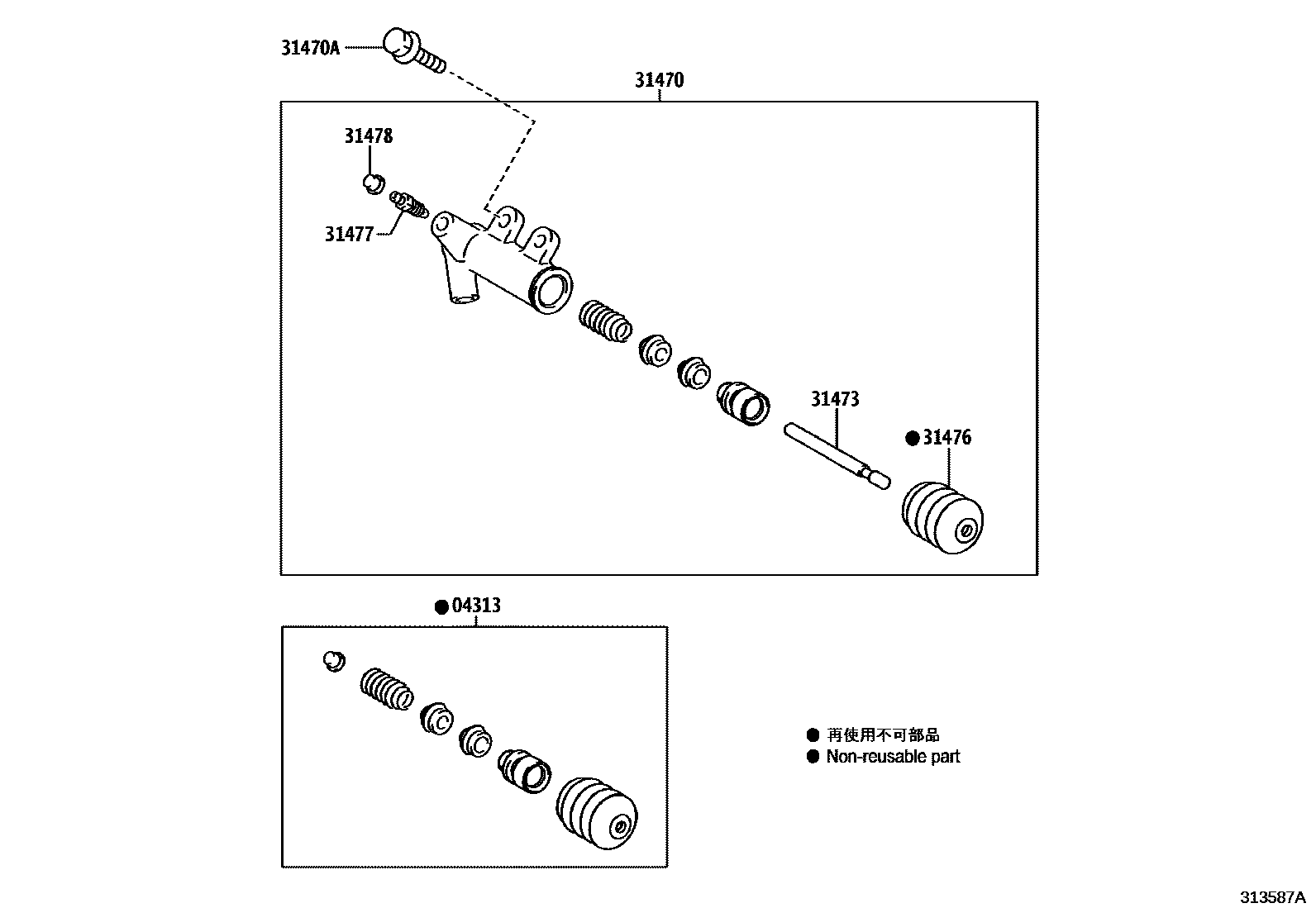 31470A

31470

31478

31477

31473

● 31476

● 04313

● 再使用不可部品
● Non-reusable part

313587A