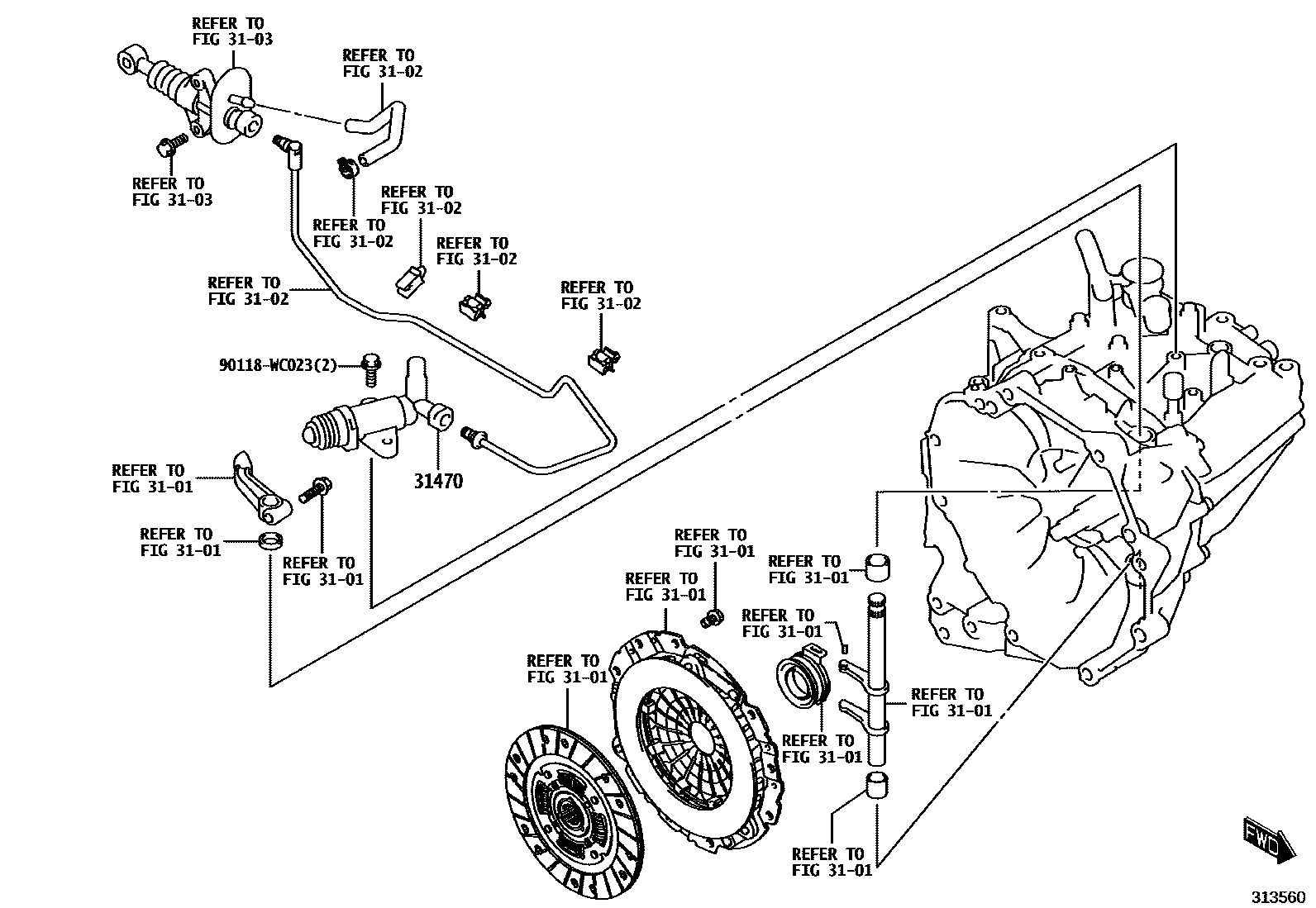 REFER TO
FIG 31-03

REFER TO
FIG 31-02

REFER TO
FIG 31-03

REFER TO
FIG 31-02

REFER TO
FIG 31-02

REFER TO
FIG 31-02

REFER TO
FIG 31-02

REFER TO
FIG 31-02

90118-WC023(2)

31470

REFER TO
FIG 31-01

REFER TO
FIG 31-01

REFER TO
FIG 31-01

REFER TO
FIG 31-01

REFER TO
FIG 31-01

REFER TO
FIG 31-01

REFER TO
FIG 31-01

REFER TO
FIG 31-01

REFER TO
FIG 31-01

REFER TO
FIG 31-01

REFER TO
FIG 31-01

FWD

313560