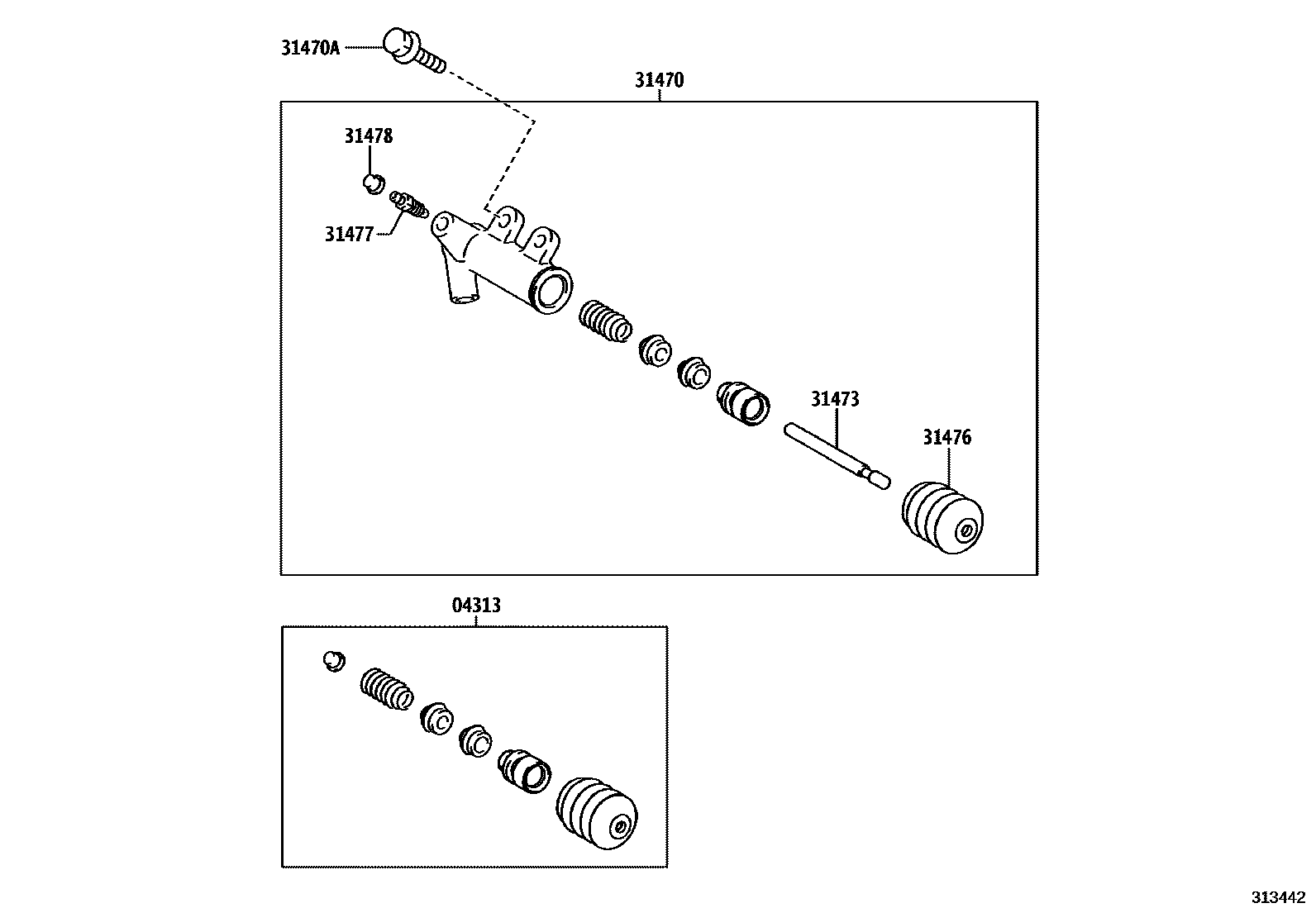 31470A

31470

31478

31477

31473

31476

04313

313442