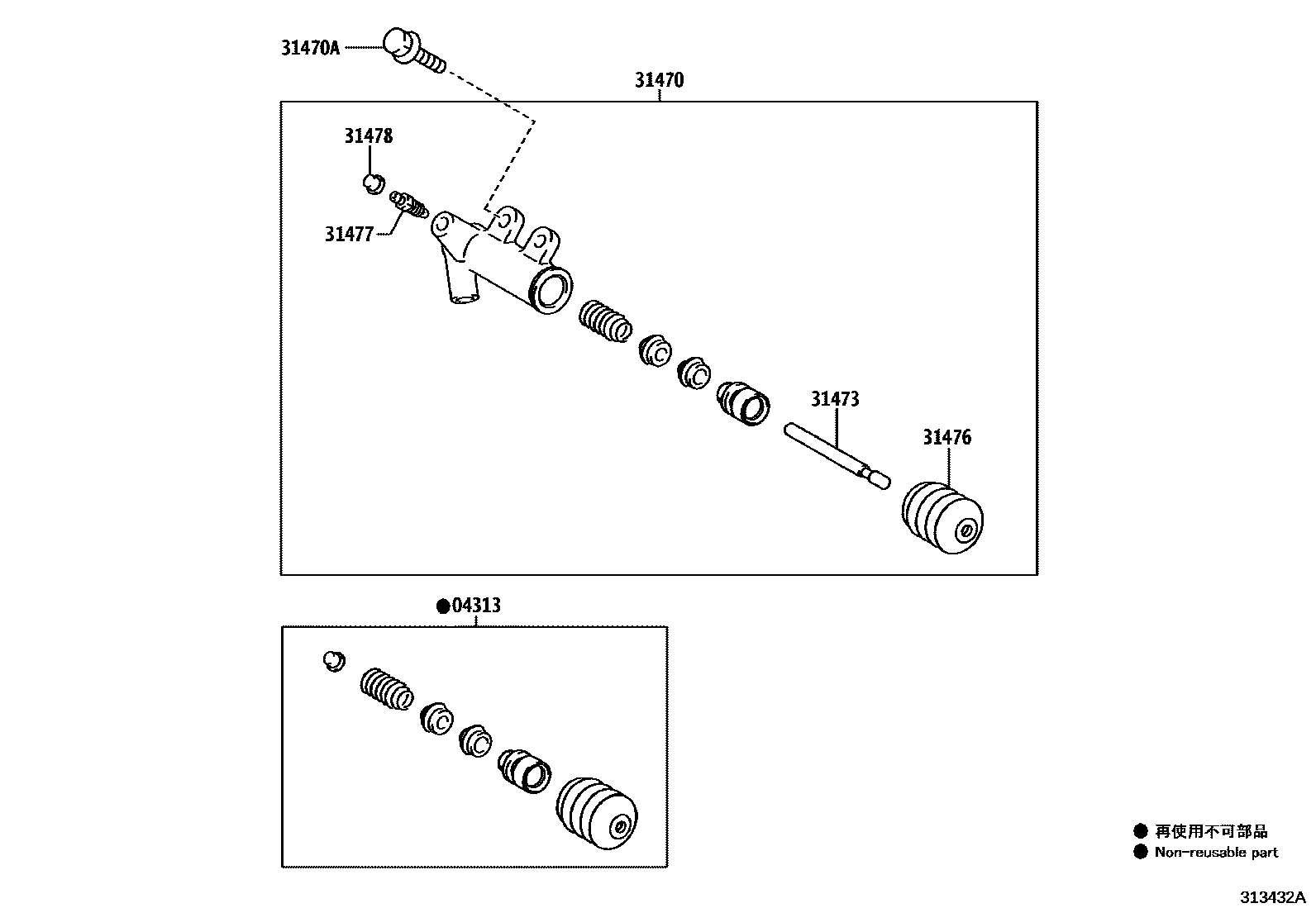 31470A

31470

31478

31477

31473

31476

●04313

● 再使用不可部品
● Non-reusable part

313432A