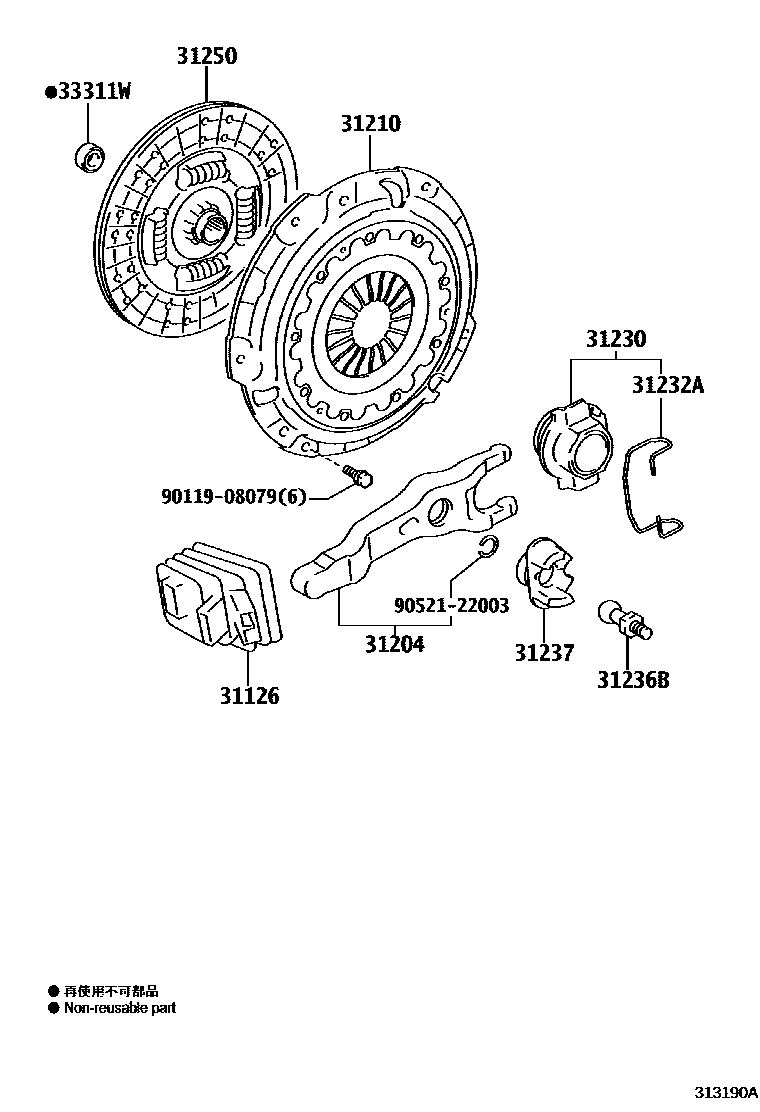 31250
●33311W
31210
31230
31232A
90119-08079(6)
90521-22003
31204
31237
31236B
31126

● 再使用不可部品
● Non-reusable part

313190A