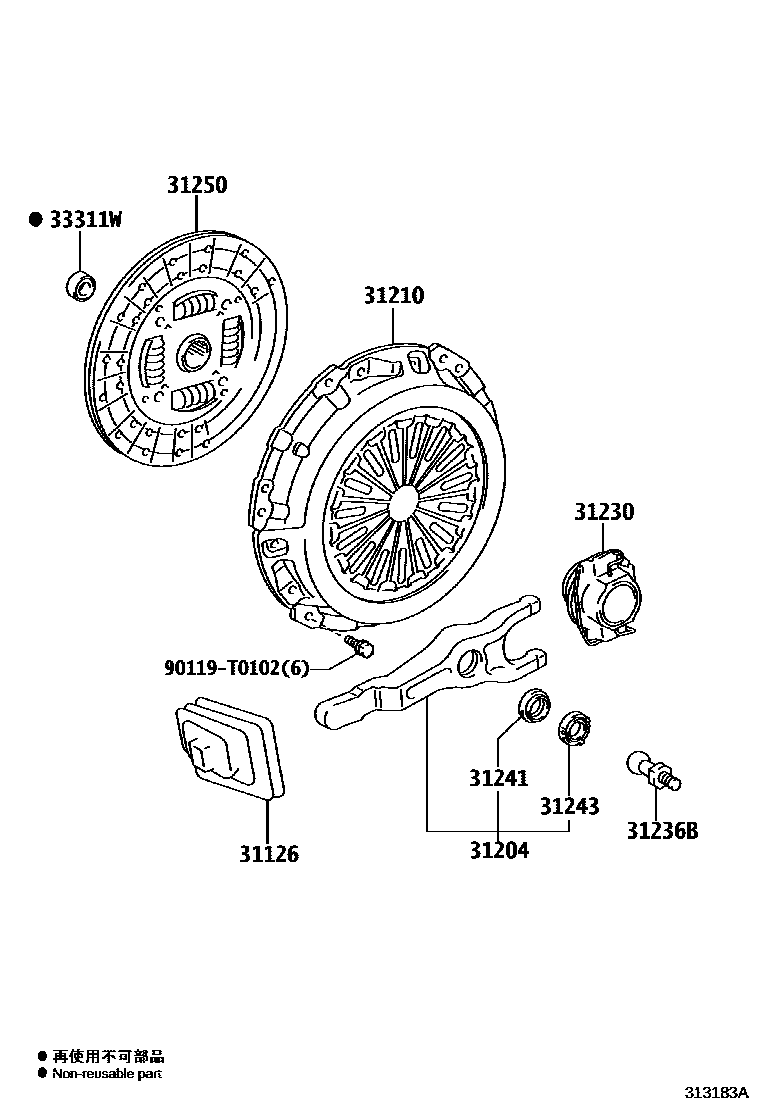 31250
● 33311W
31210
31230
90119-T0102(6)
31241
31243
31236B
31126
31204
● 再使用不可部品
● Non-reusable part
313183A