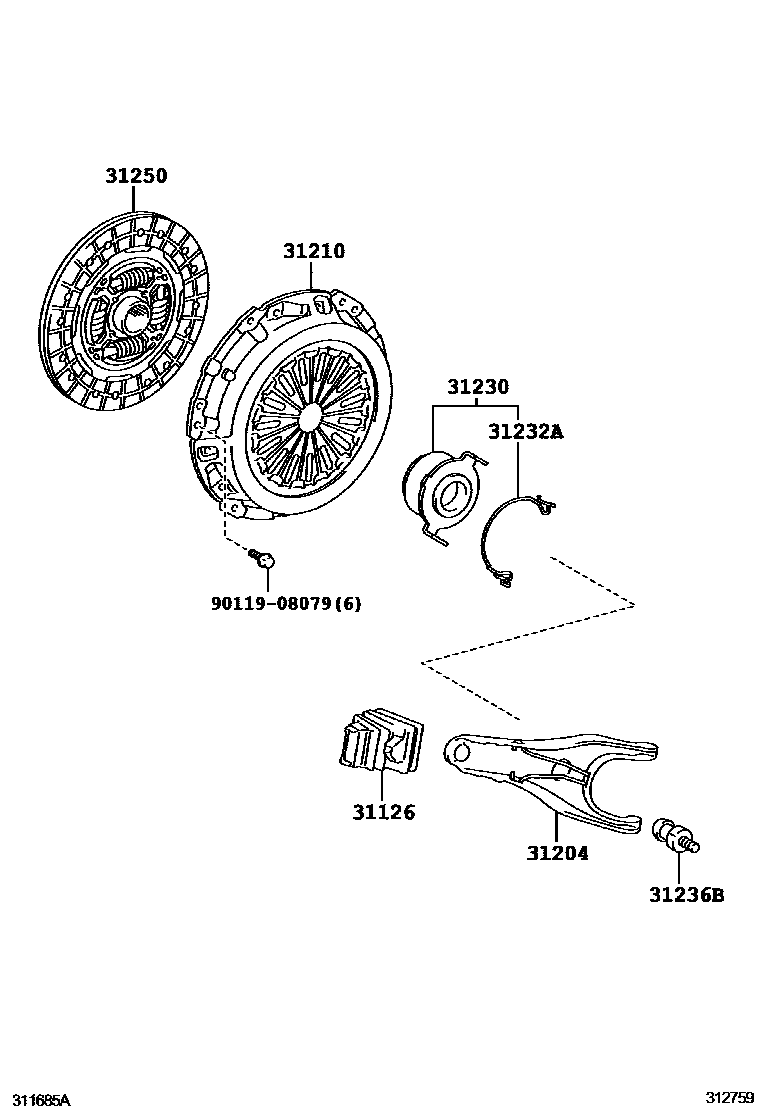 31250

31210

31230

31232A

90119-08079(6)

31126

31204

31236B

311685A

312759