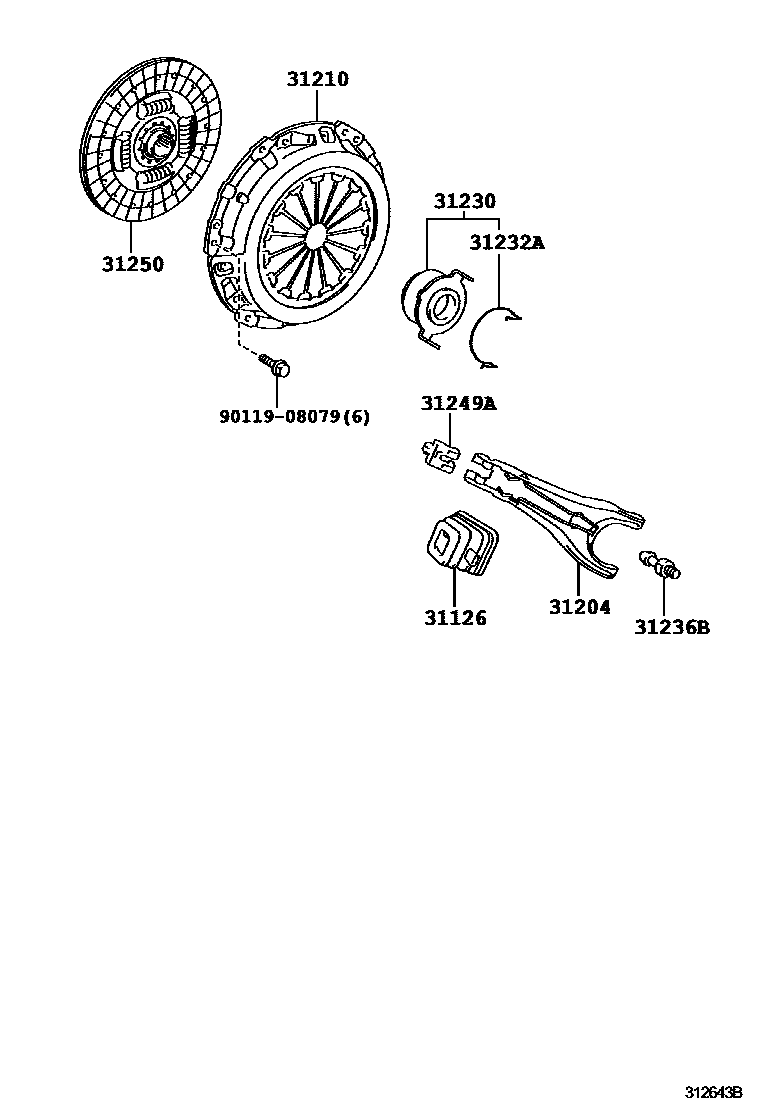 31210

31250

31230

31232A

90119-08079(6)

31249A

31126

31204

31236B

312643B