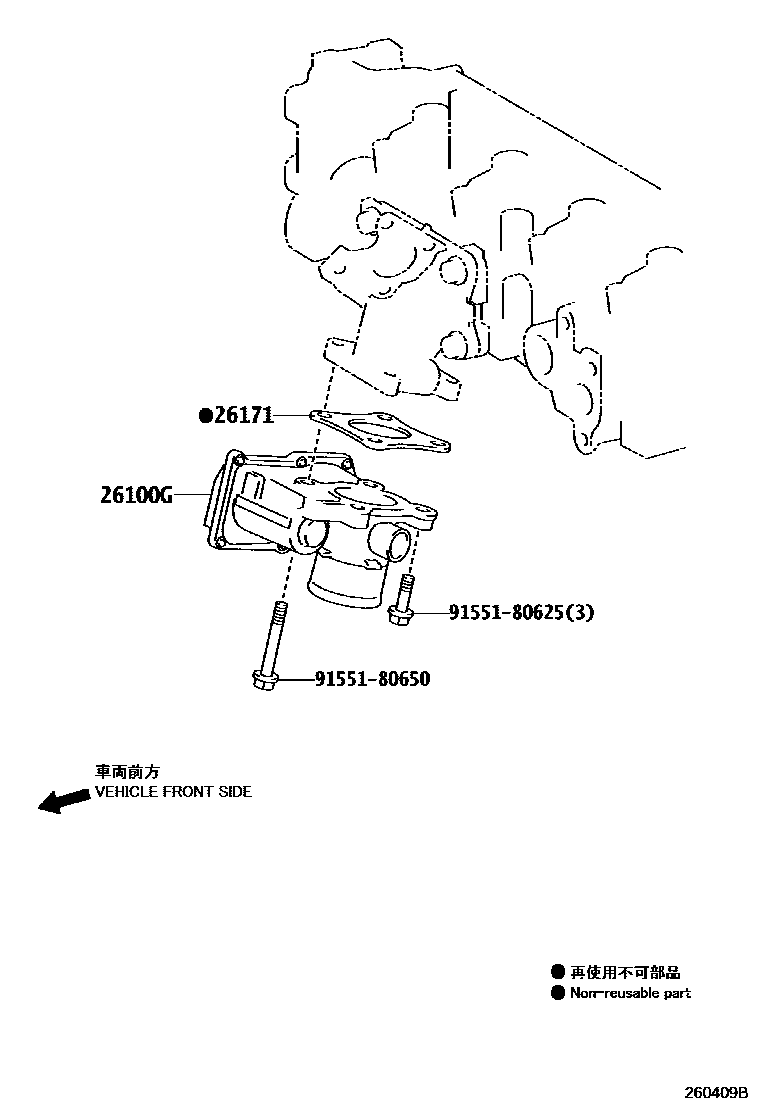 ●26171

26100G

91551-80625(3)

91551-80650

車両前方
VEHICLE FRONT SIDE

● 再使用不可部品
● Non-reusable part

260409B