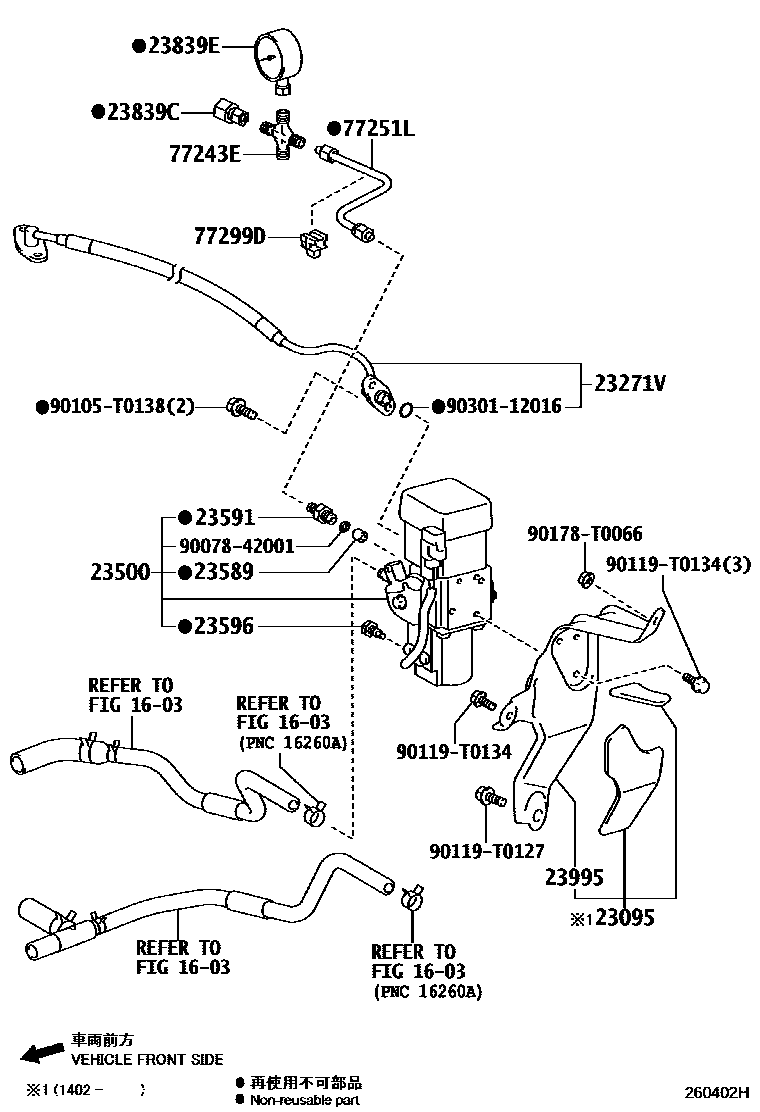 ●23839E
●23839C
77243E
●77251L
77299D
23271V
●90105-T0138(2)
●90301-12016
●23591
90078-42001
23500
●23589
●23596
90178-T0066
90119-T0134(3)
REFER TO
FIG 16-03
REFER TO
FIG 16-03
(PNC 16260A)
90119-T0134
90119-T0127
23995
※1 23095
REFER TO
FIG 16-03
REFER TO
FIG 16-03
(PNC 16260A)

車両前方
VEHICLE FRONT SIDE

※1 (1402 - )

● 再使用不可部品
● Non-reusable part

260402H