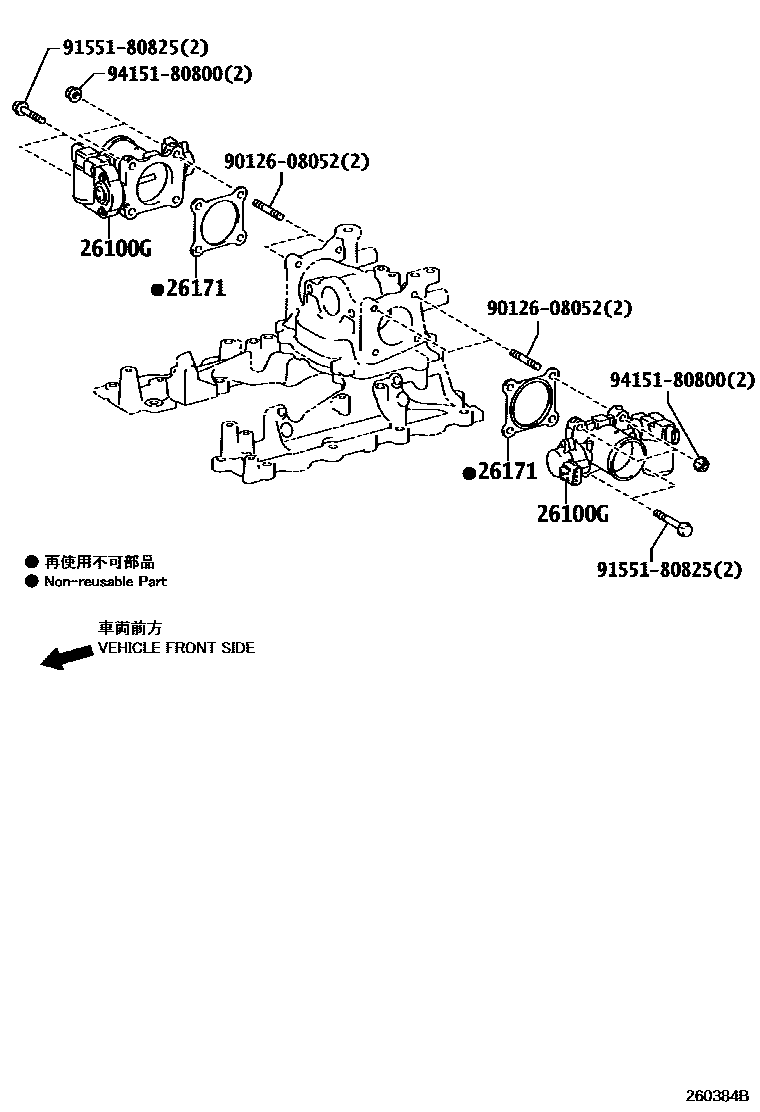 91551-80825(2)
94151-80800(2)
90126-08052(2)
26100G
●26171
90126-08052(2)
94151-80800(2)
●26171
26100G
91551-80825(2)

● 再使用不可部品
● Non-reusable Part

車両前方
VEHICLE FRONT SIDE

260384B