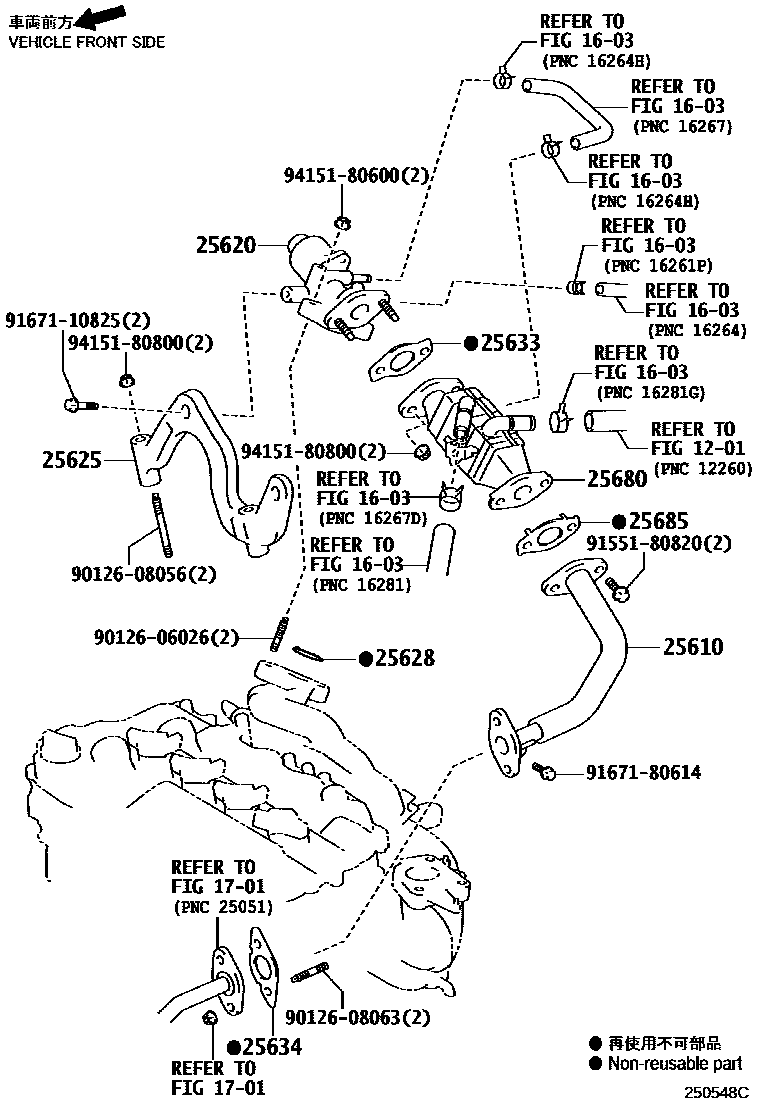 車両前方
VEHICLE FRONT SIDE

REFER TO
FIG 16-03
(PNC 16264H)

REFER TO
FIG 16-03
(PNC 16267)

REFER TO
FIG 16-03
(PNC 16264H)

94151-80600(2)

25620

REFER TO
FIG 16-03
(PNC 16261P)

REFER TO
FIG 16-03
(PNC 16264)

91671-10825(2)
94151-80800(2)

●25633

REFER TO
FIG 16-03
(PNC 16281G)

REFER TO
FIG 12-01
(PNC 12260)

25625

94151-80800(2)

REFER TO
FIG 16-03
(PNC 16267D)

25680

●25685
91551-80820(2)

REFER TO
FIG 16-03
(PNC 16281)

90126-08056(2)

90126-06026(2)

●25628

25610

91671-80614

REFER TO
FIG 17-01
(PNC 25051)

90126-08063(2)

●25634
REFER TO
FIG 17-01

● 再使用不可部品
● Non-reusable part

250548C