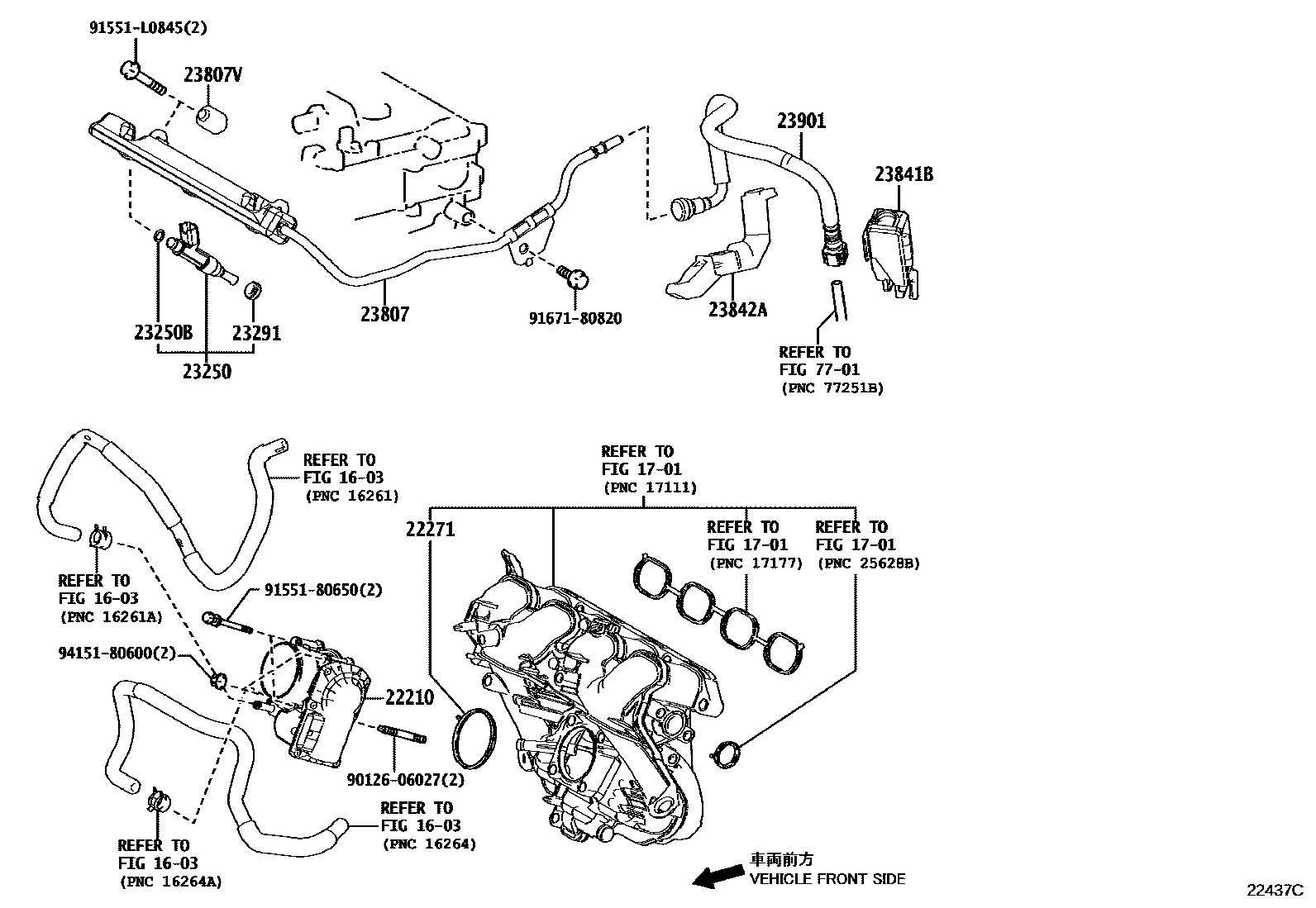 91551-L0845(2)
23807V
23901
23841B
23250B
23291
23250
23807
91671-80820
23842A
REFER TO
FIG 77-01
(PNC 77251B)

REFER TO
FIG 16-03
(PNC 16261)

REFER TO
FIG 17-01
(PNC 17111)

22271

REFER TO
FIG 17-01
(PNC 17177)

REFER TO
FIG 17-01
(PNC 25628B)

REFER TO
FIG 16-03
(PNC 16261A)

91551-80650(2)
94151-80600(2)
22210
90126-06027(2)

REFER TO
FIG 16-03
(PNC 16264)

REFER TO
FIG 16-03
(PNC 16264A)

車両前方
VEHICLE FRONT SIDE

22437C