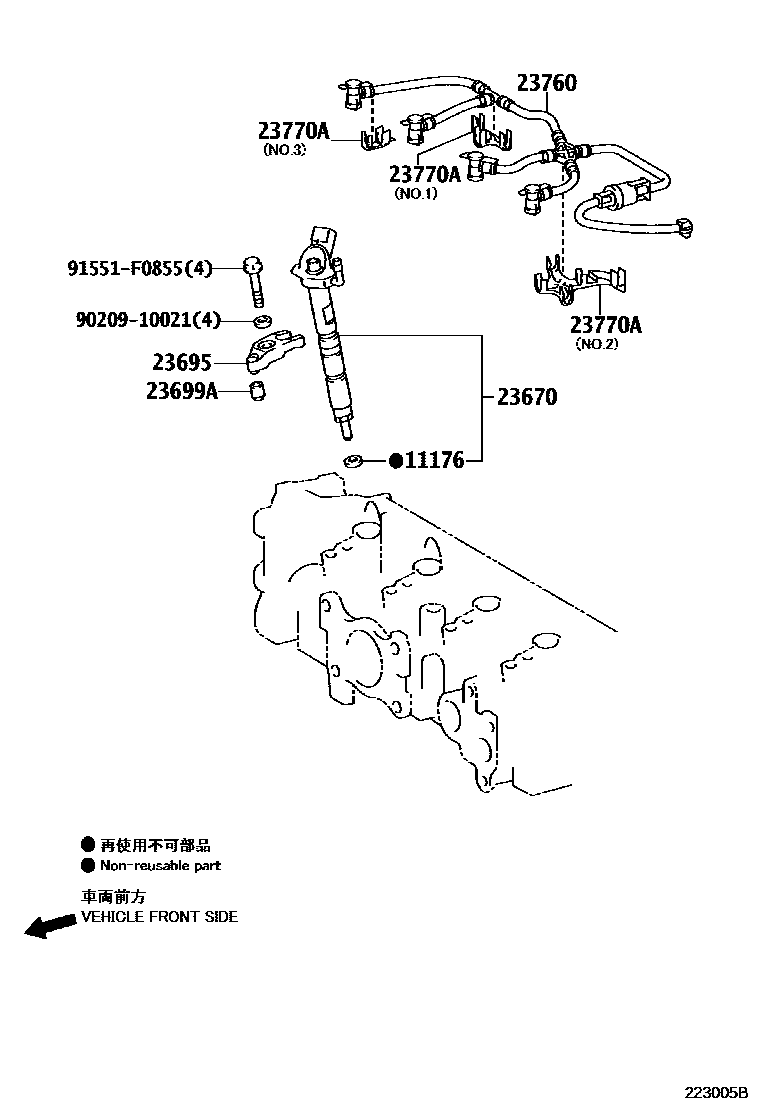 23760
23770A
(NO.3)
23770A
(NO.1)
91551-F0855(4)
90209-10021(4)
23695
23699A
23770A
(NO.2)
23670
●11176

● 再使用不可部品
● Non-reusable part

車両前方
VEHICLE FRONT SIDE

223005B