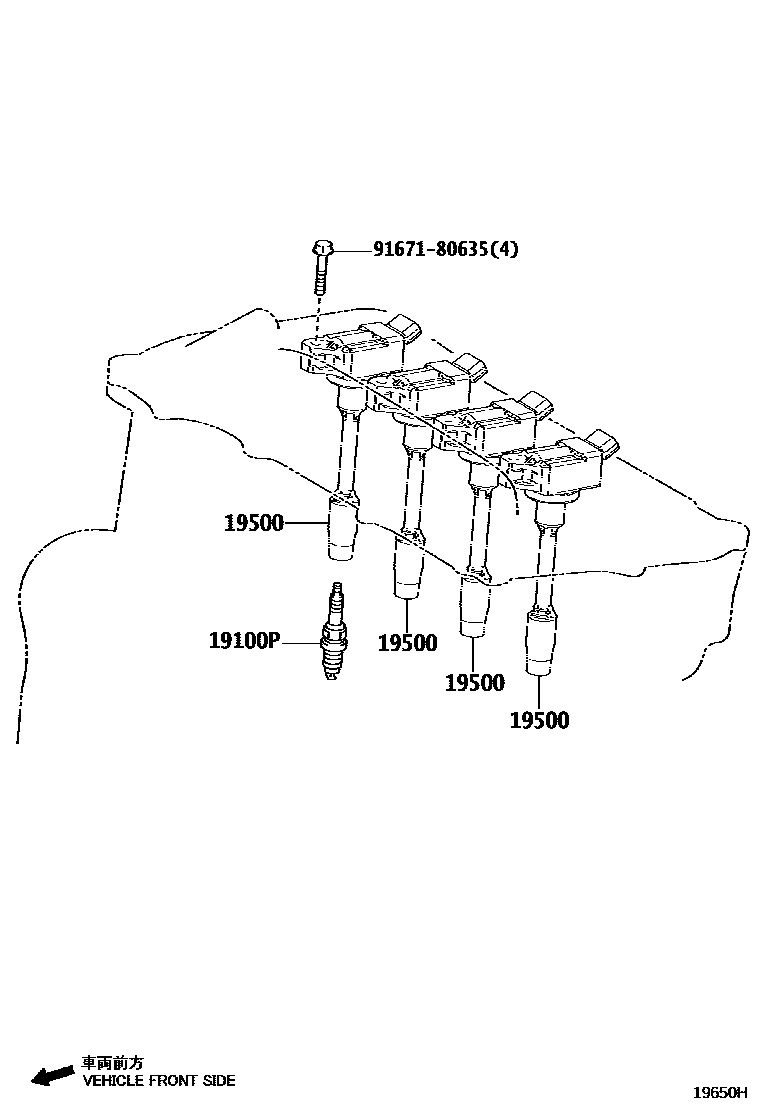 91671-80635(4)

19500

19100P

19500

19500

19500

車両前方
VEHICLE FRONT SIDE

19650H