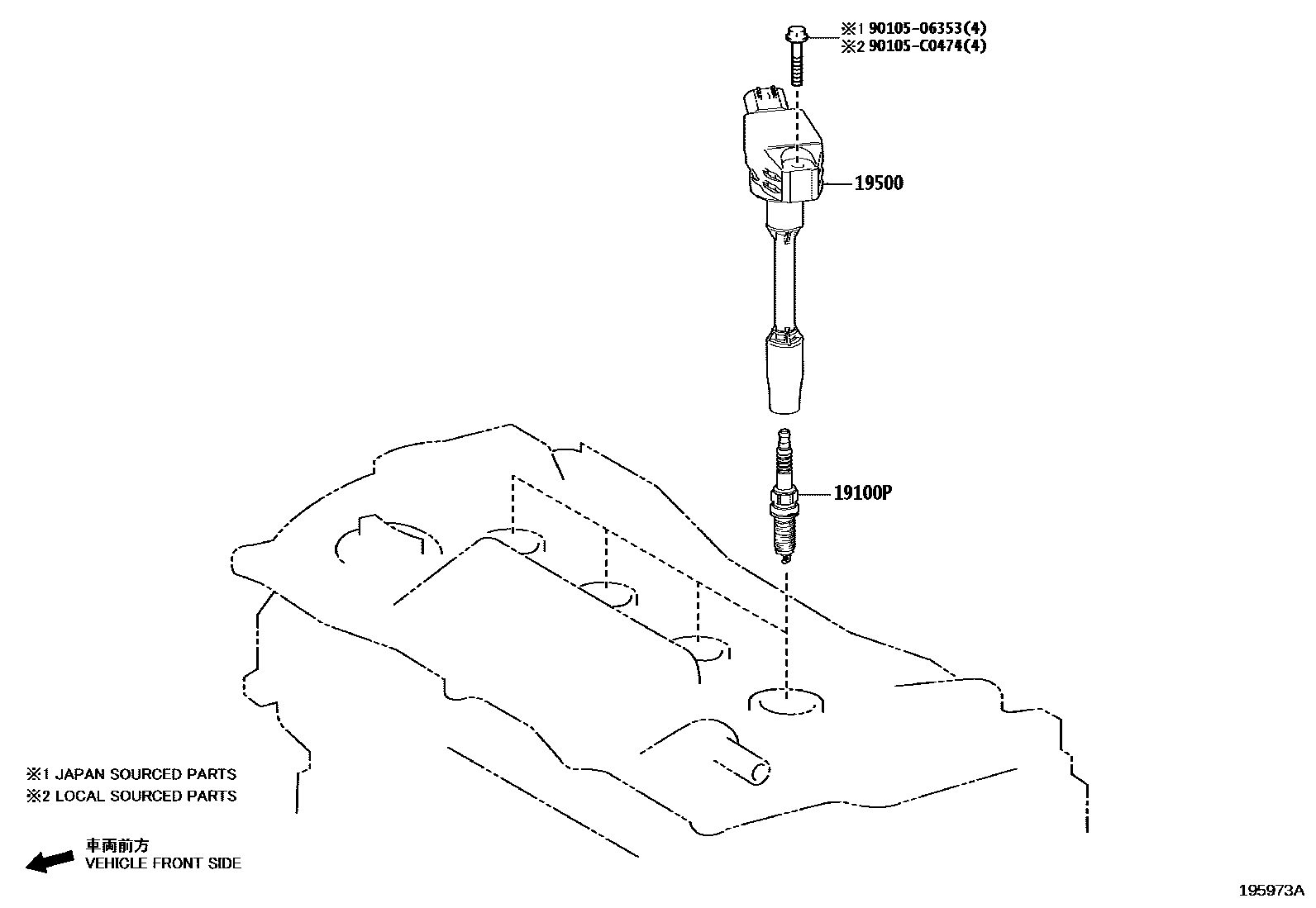 ※1 90105-06353(4)
※2 90105-C0474(4)

19500

19100P

※1 JAPAN SOURCED PARTS
※2 LOCAL SOURCED PARTS

車両前方
VEHICLE FRONT SIDE

195973A