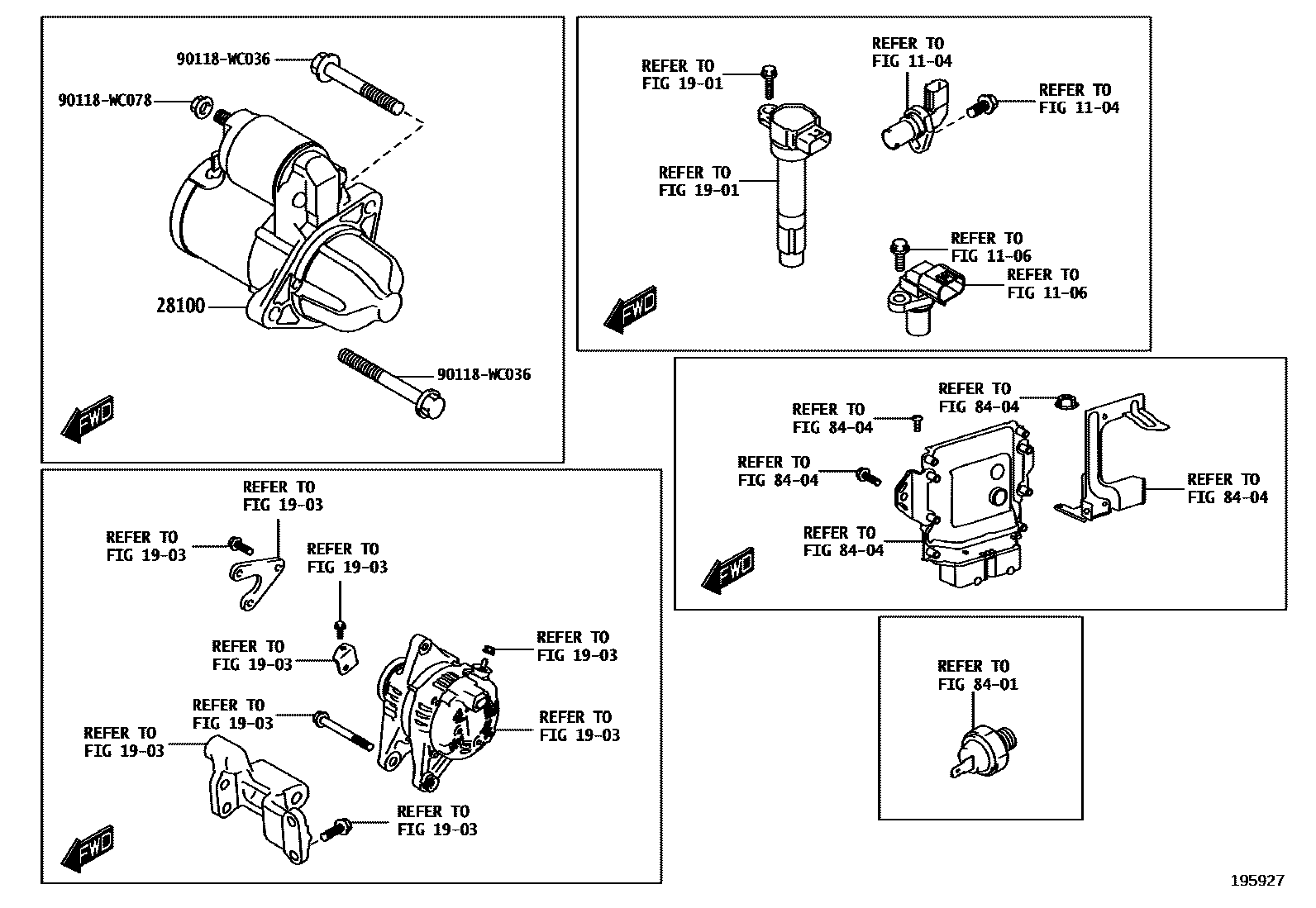 90118-WC036
90118-WC078
28100
90118-WC036
FWD

REFER TO FIG 19-01
REFER TO FIG 11-04
REFER TO FIG 11-04
REFER TO FIG 19-01
REFER TO FIG 11-06
REFER TO FIG 11-06
FWD

REFER TO FIG 84-04
REFER TO FIG 84-04
REFER TO FIG 84-04
REFER TO FIG 84-04
REFER TO FIG 84-04
FWD

REFER TO FIG 19-03
REFER TO FIG 19-03
REFER TO FIG 19-03
REFER TO FIG 19-03
REFER TO FIG 19-03
REFER TO FIG 19-03
REFER TO FIG 19-03
REFER TO FIG 19-03
REFER TO FIG 19-03
FWD

REFER TO FIG 84-01

195927