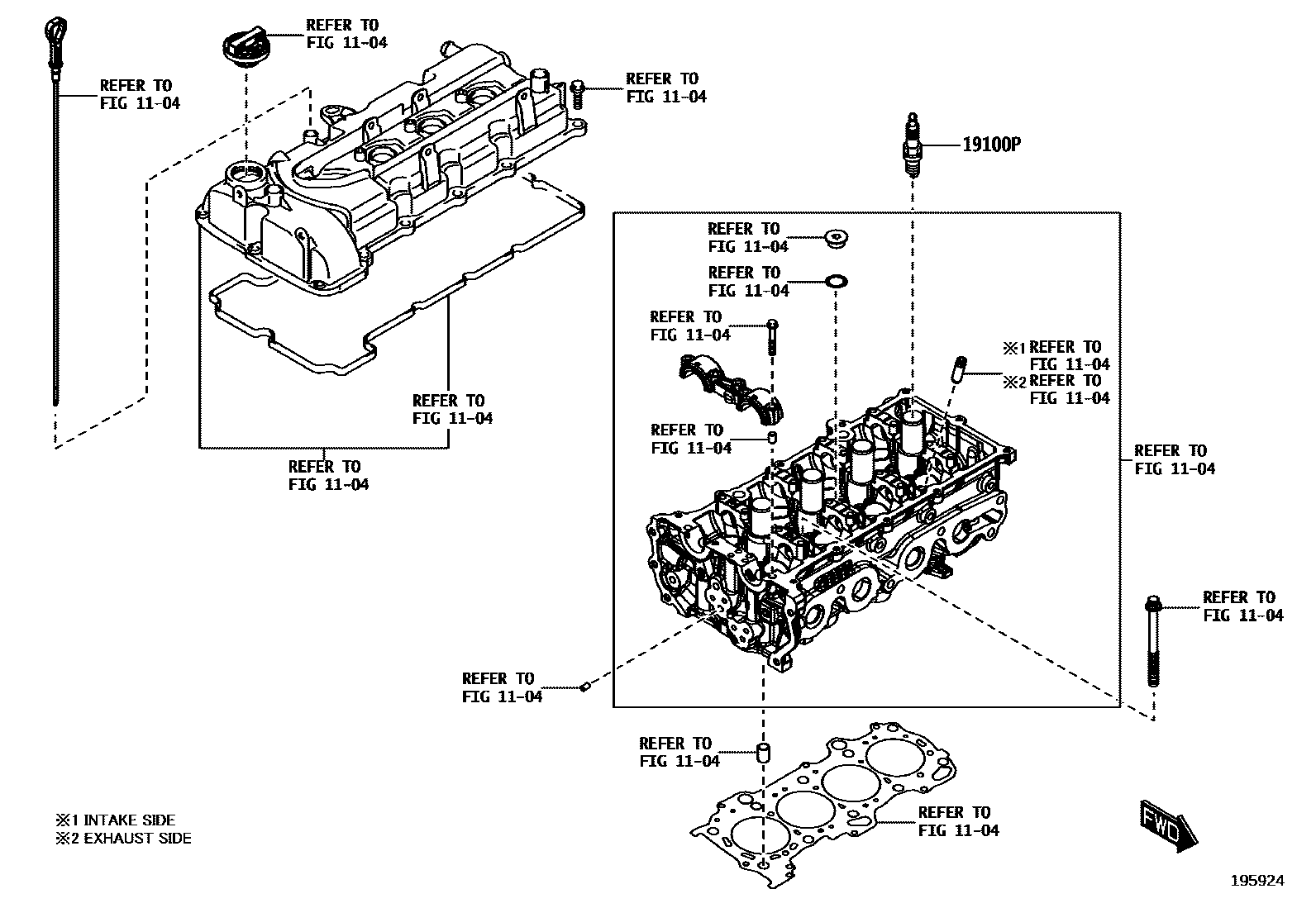 REFER TO
FIG 11-04

REFER TO
FIG 11-04

REFER TO
FIG 11-04

19100P

REFER TO
FIG 11-04

REFER TO
FIG 11-04

REFER TO
FIG 11-04

※1 REFER TO
FIG 11-04
※2 REFER TO
FIG 11-04

REFER TO
FIG 11-04

REFER TO
FIG 11-04

REFER TO
FIG 11-04

REFER TO
FIG 11-04

REFER TO
FIG 11-04

REFER TO
FIG 11-04

REFER TO
FIG 11-04

REFER TO
FIG 11-04

※1 INTAKE SIDE
※2 EXHAUST SIDE

FWD

195924