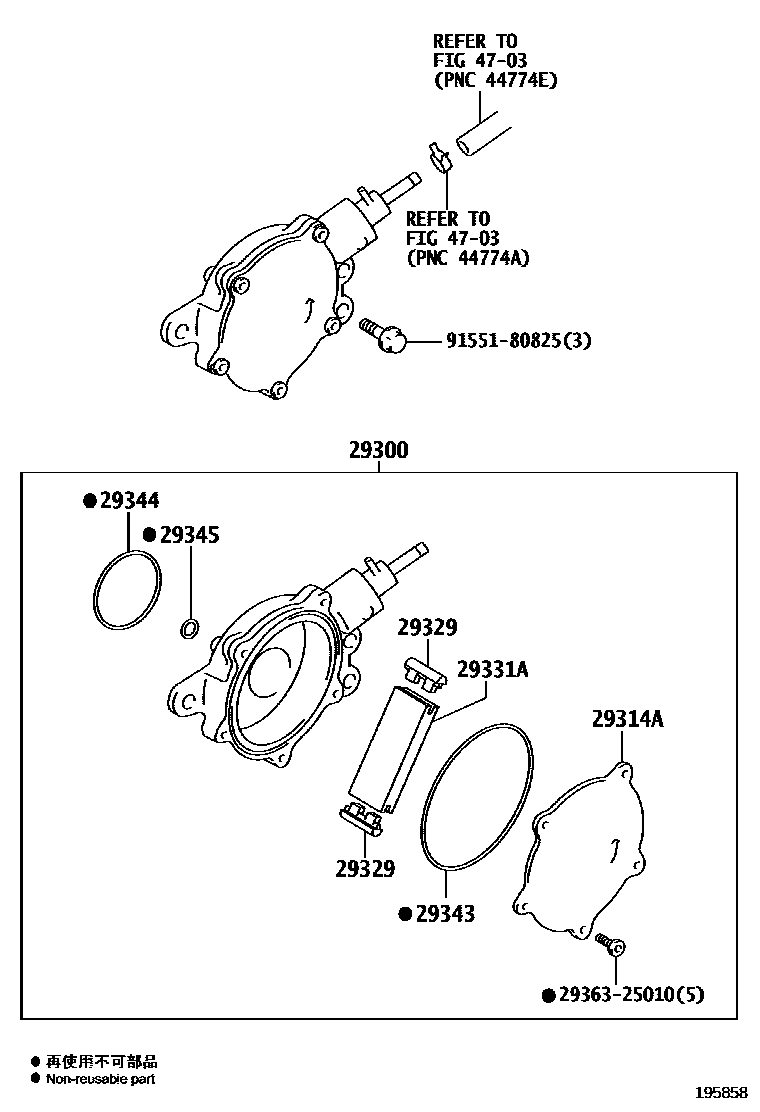 REFER TO
FIG 47-03
(PNC 44774E)

REFER TO
FIG 47-03
(PNC 44774A)

91551-80825(3)

29300

●29344

●29345

29329

29331A

29314A

29329

●29343

●29363-25010(5)

● 再使用不可部品
● Non-reusable part

195858