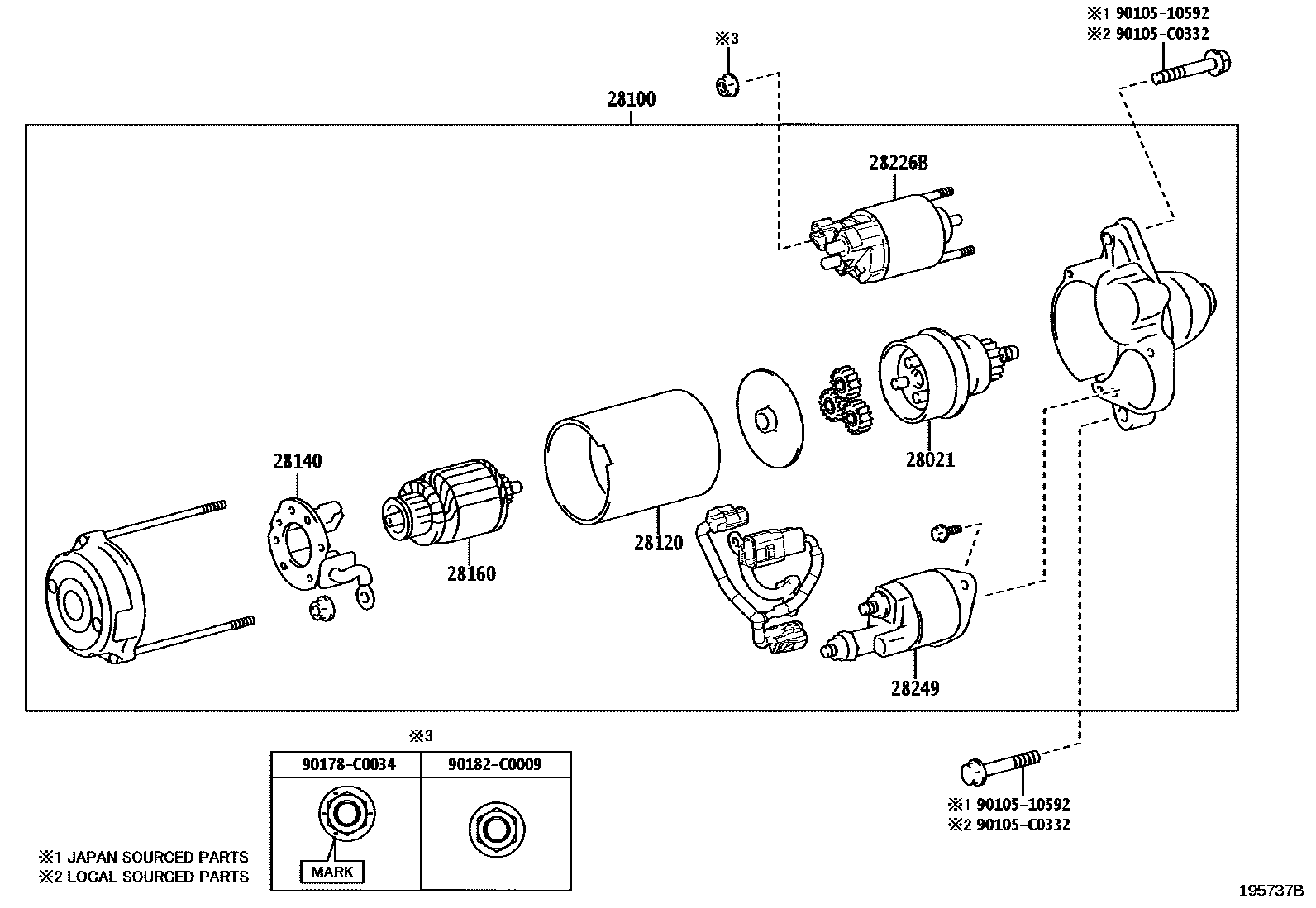 ※1 90105-10592
※2 90105-C0332

※3

28100

28226B

28021

28140

28160

28120

28249

※3

| 90178-C0034 | 90182-C0009 |
|---|---|
| MARK | |

※1 90105-10592
※2 90105-C0332

※1 JAPAN SOURCED PARTS
※2 LOCAL SOURCED PARTS

195737B