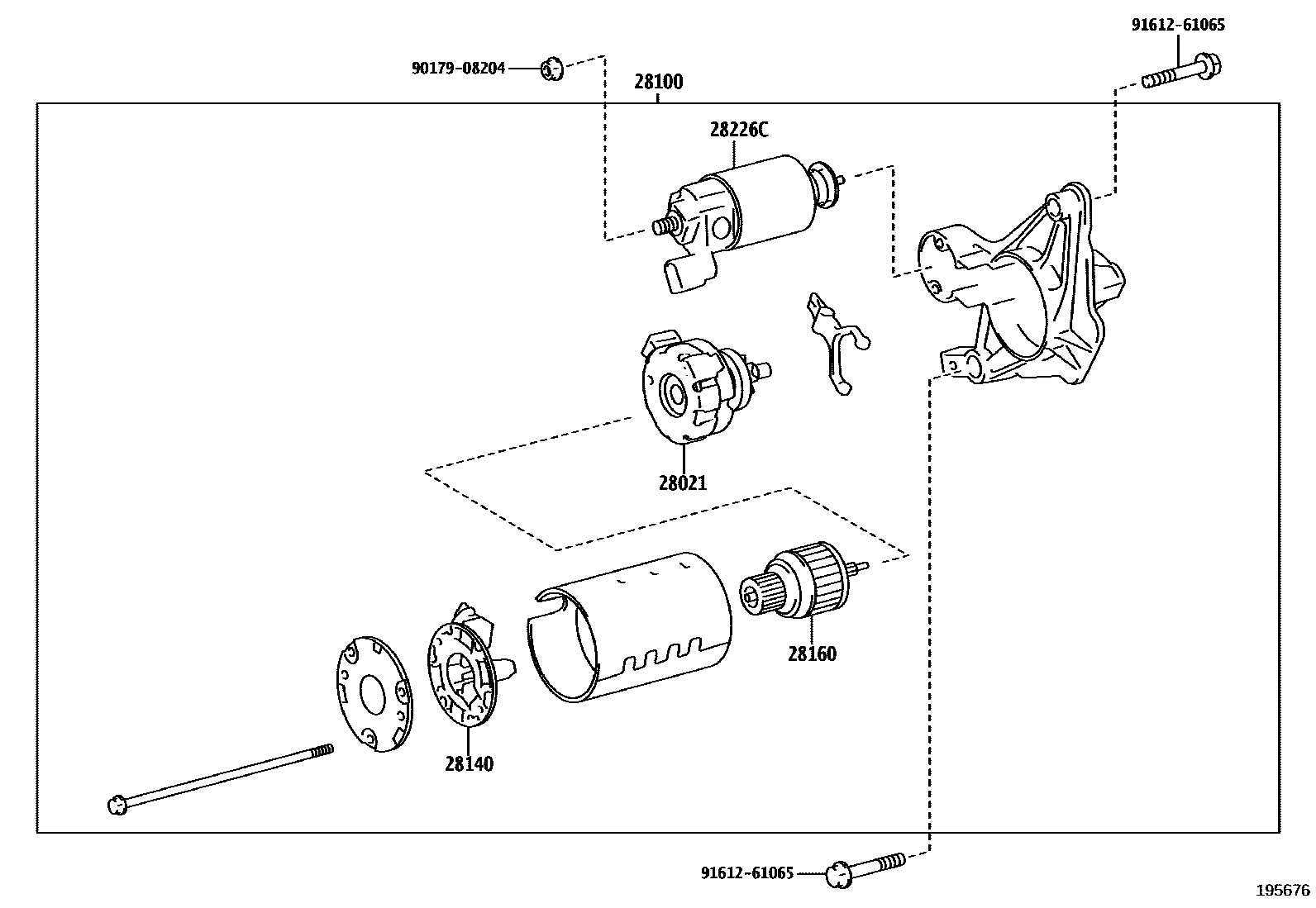 91612-61065

90179-08204

28100

28226C

28021

28160

28140

91612-61065

195676