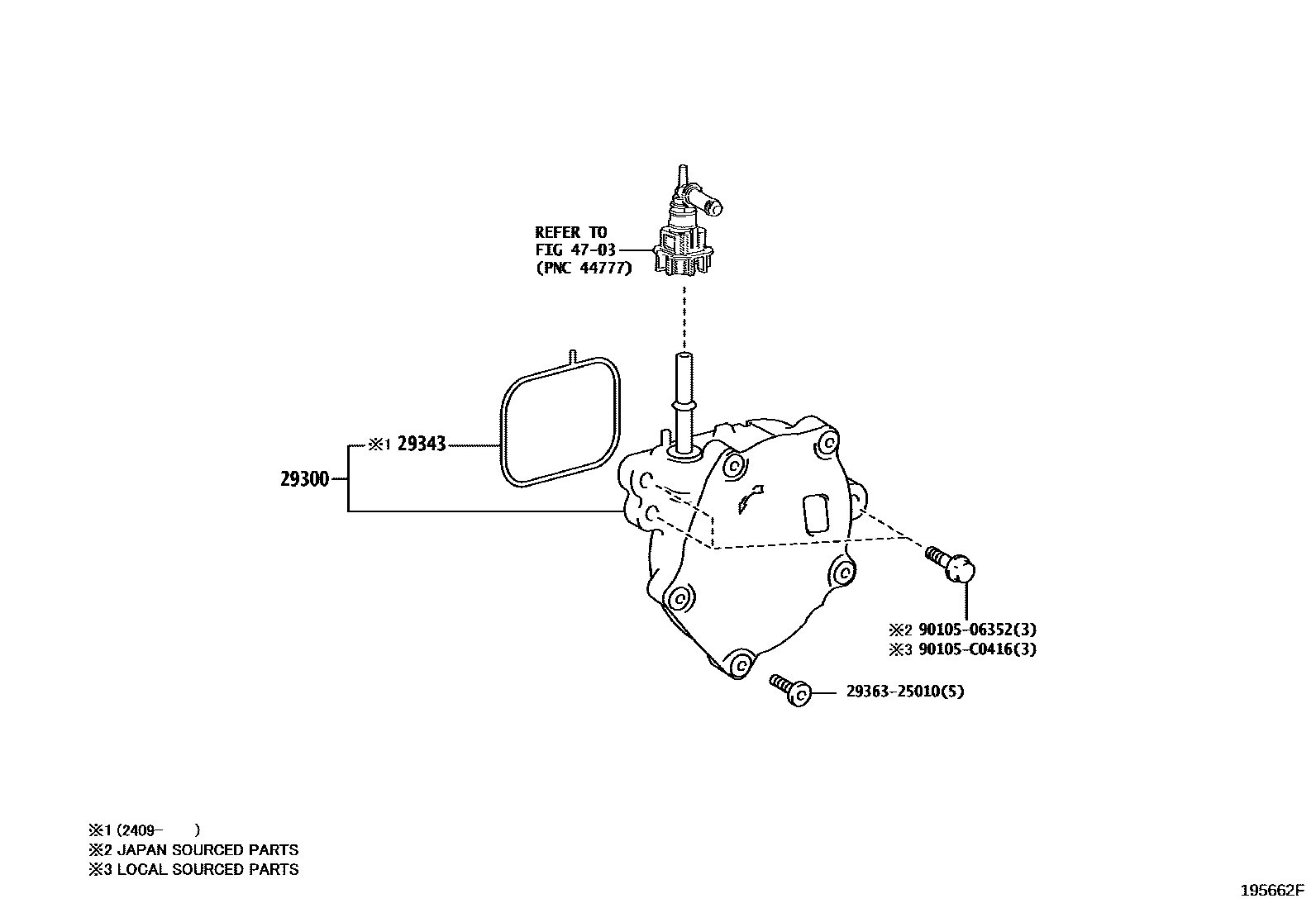 REFER TO
FIG 47-03
(PNC 44777)

※1 29343

29300

※2 90105-06352(3)
※3 90105-C0416(3)

29363-25010(5)

※1 (2409- )
※2 JAPAN SOURCED PARTS
※3 LOCAL SOURCED PARTS

195662F