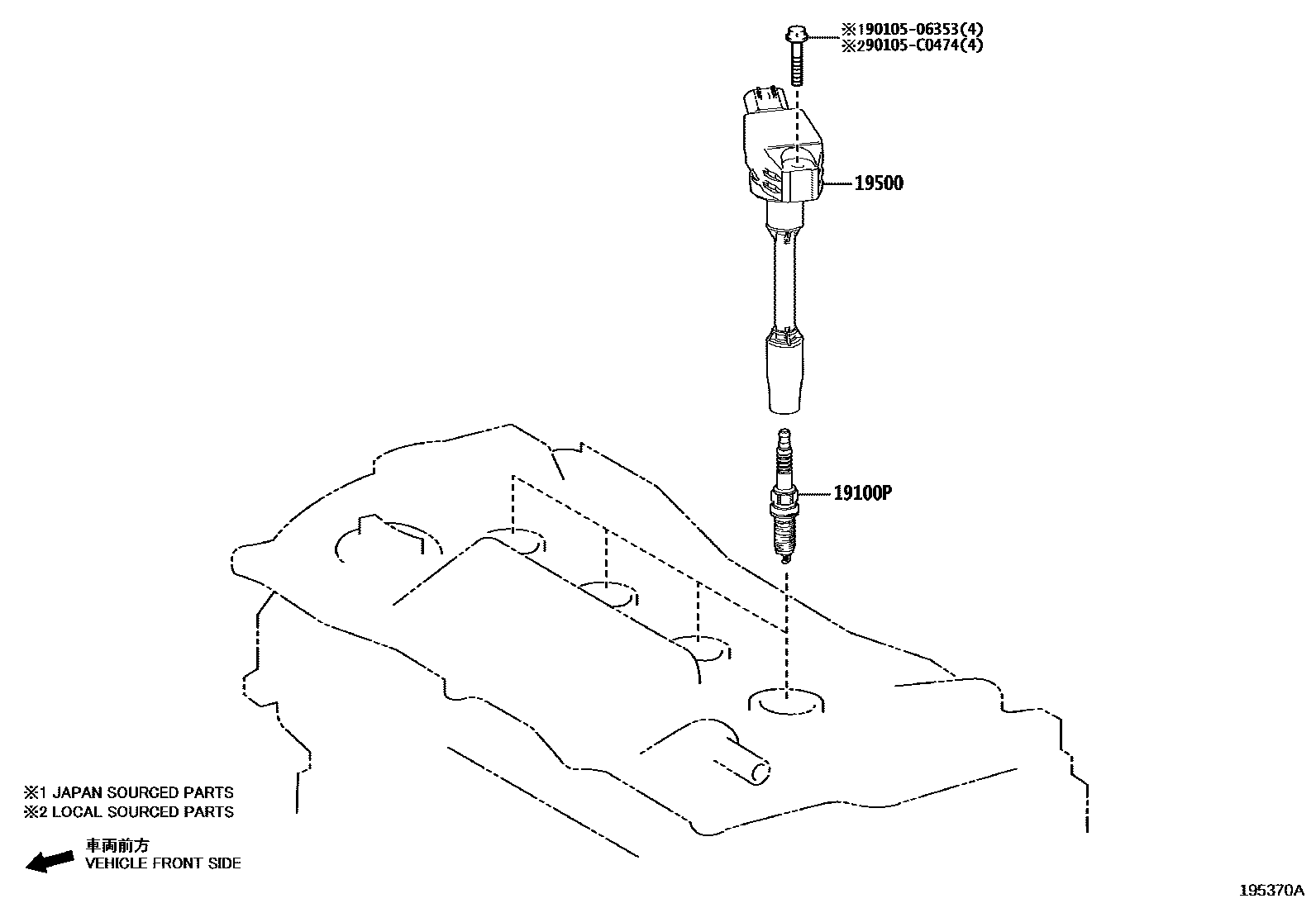 ※190105-06353(4)
※290105-C0474(4)

19500

19100P

※1 JAPAN SOURCED PARTS
※2 LOCAL SOURCED PARTS

車両前方
VEHICLE FRONT SIDE

195370A