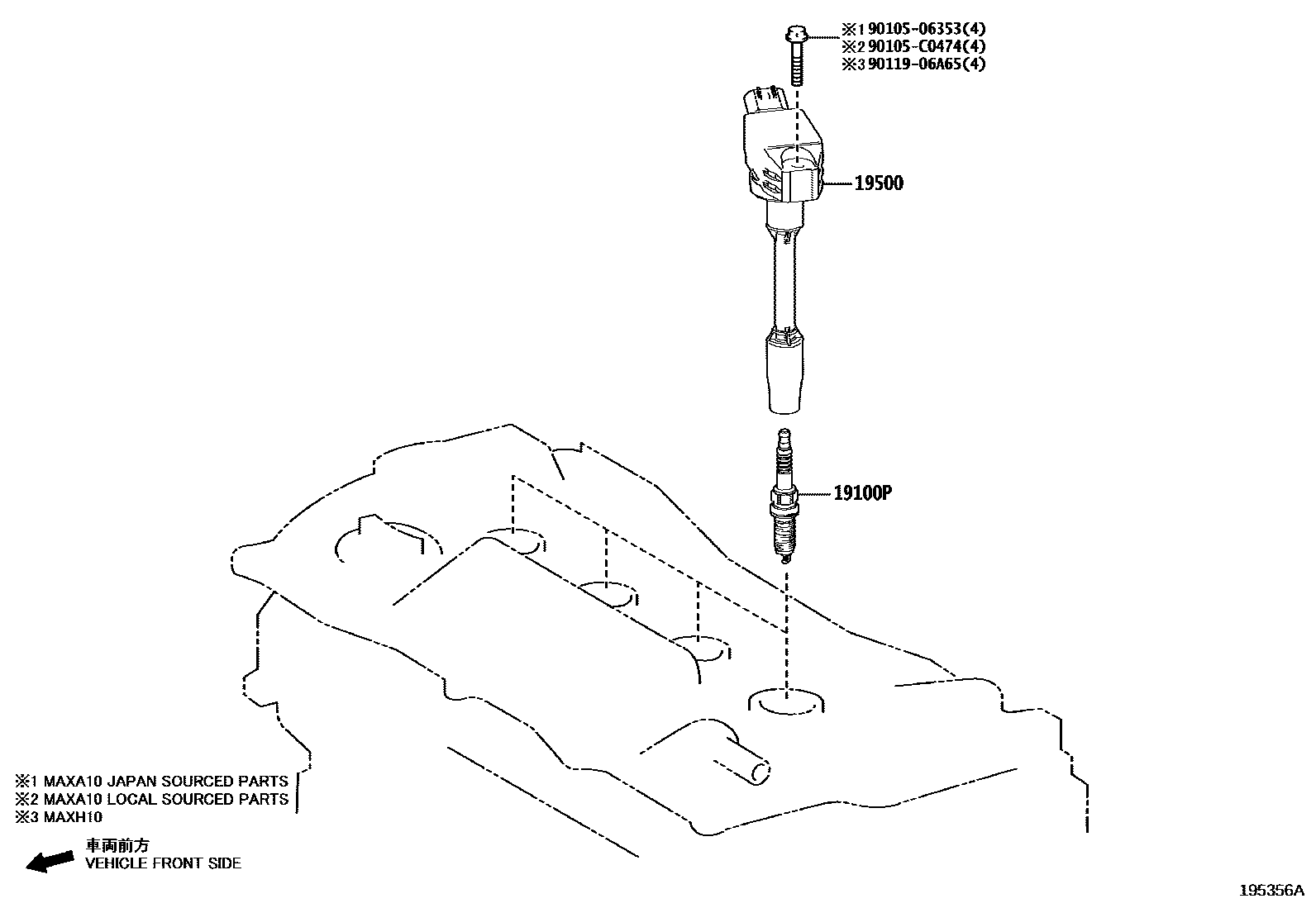 ※1 90105-06353(4)
※2 90105-C0474(4)
※3 90119-06A65(4)

19500

19100P

※1 MAXA10 JAPAN SOURCED PARTS
※2 MAXA10 LOCAL SOURCED PARTS
※3 MAXH10

車両前方
VEHICLE FRONT SIDE

195356A