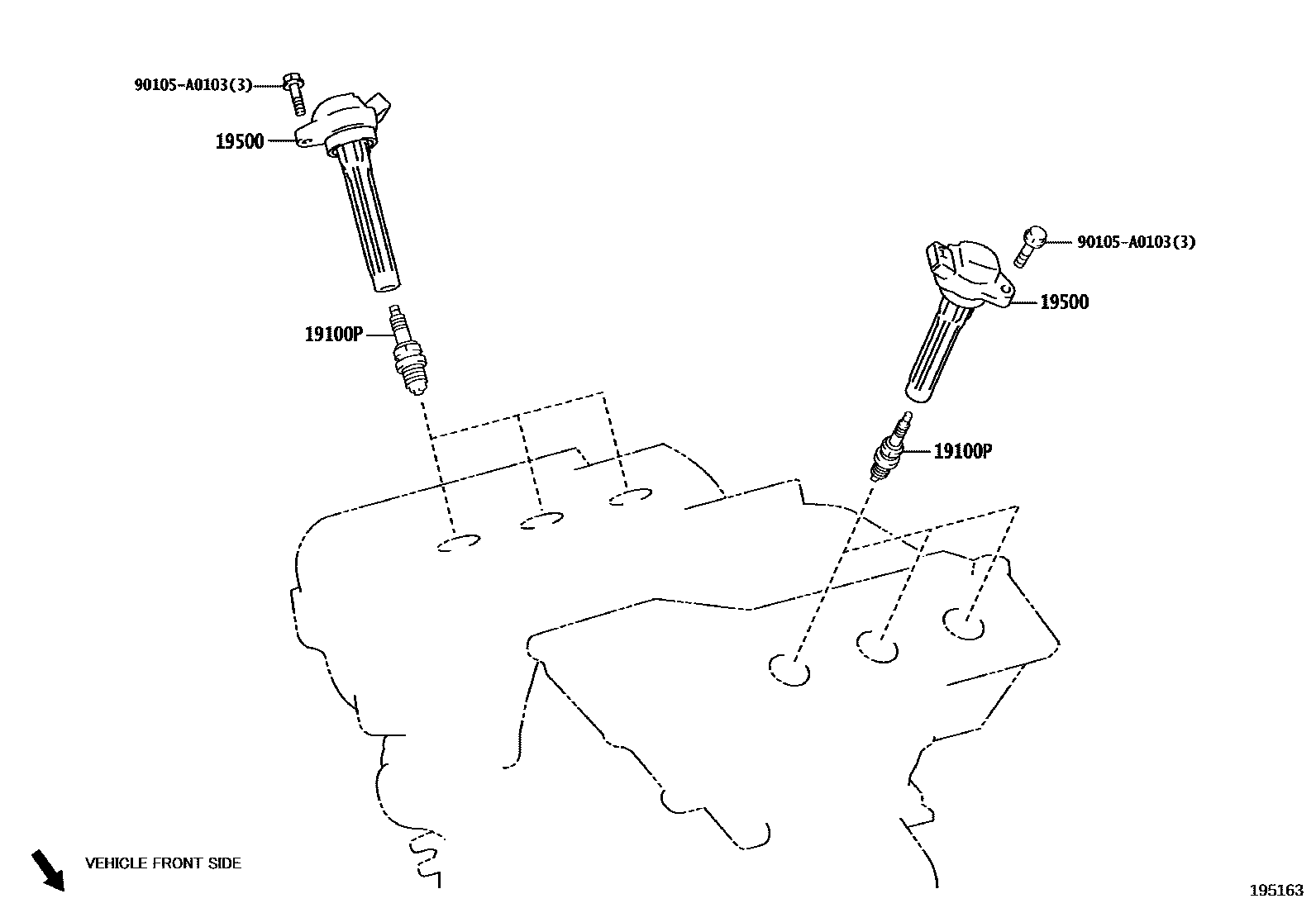 90105-A0103(3)
19500
19100P
90105-A0103(3)
19500
19100P
VEHICLE FRONT SIDE
195163