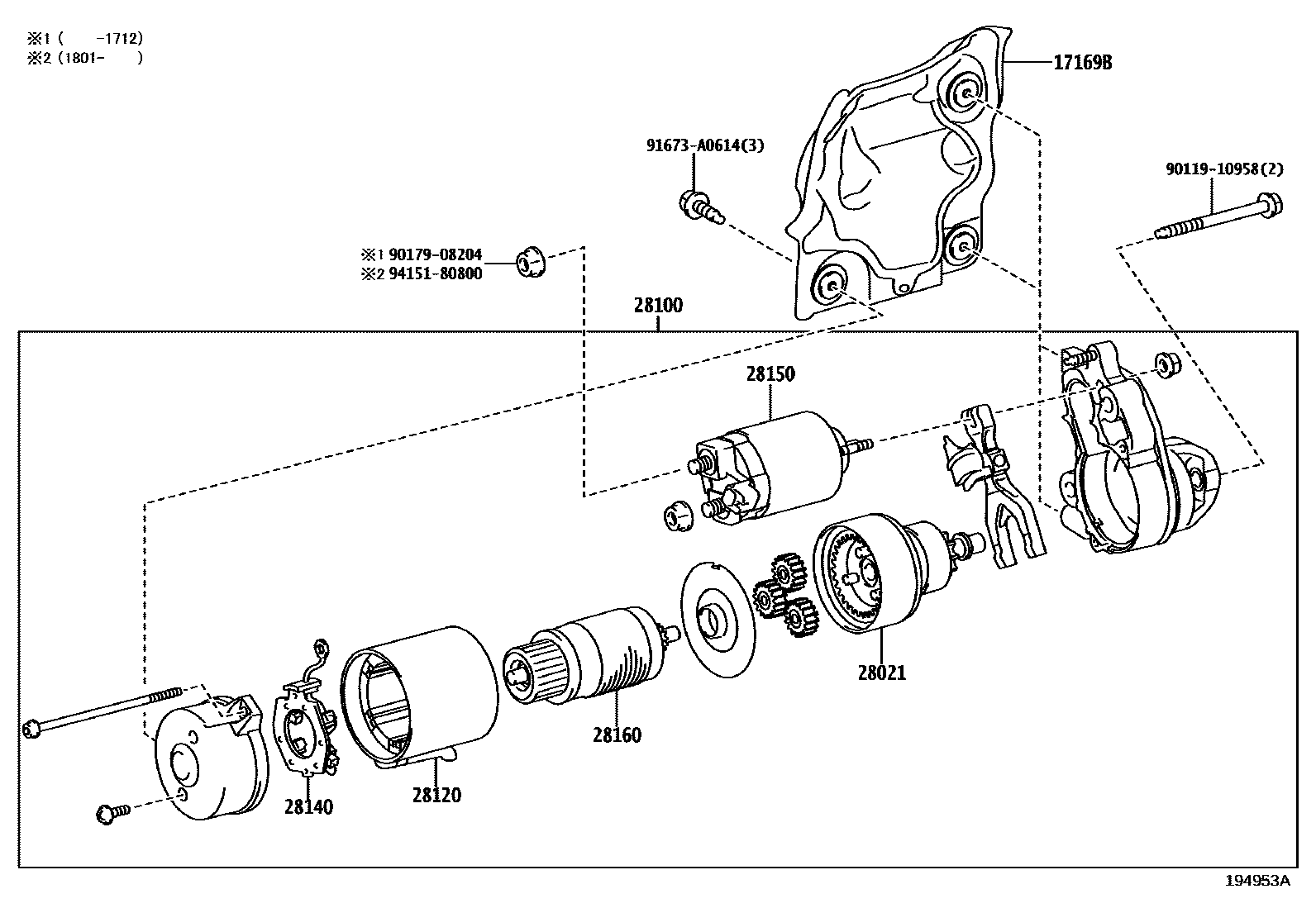 ※1 (　　-1712)
※2 (1801-　　)

17169B

91673-A0614(3)

90119-10958(2)

※1 90179-08204
※2 94151-80800

28100

28150

28021

28160

28140

28120

194953A